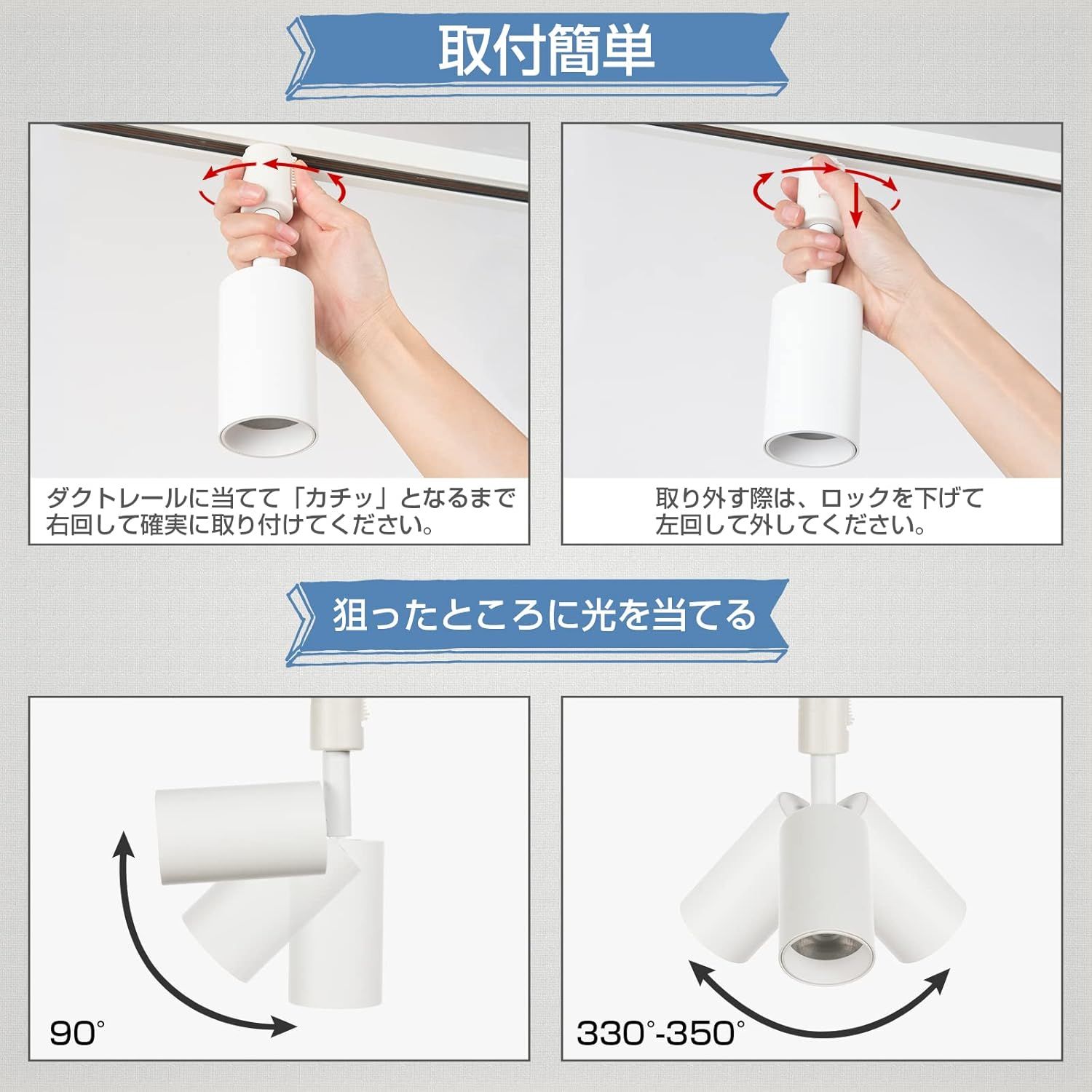 取付簡単

ダクトレールに当てて「カチッ」となるまで右回して確実に取り付けてください。

取り外す際は、ロックを下げて左回して外してください。

狙ったところに光を当てる

90°

330°-350°