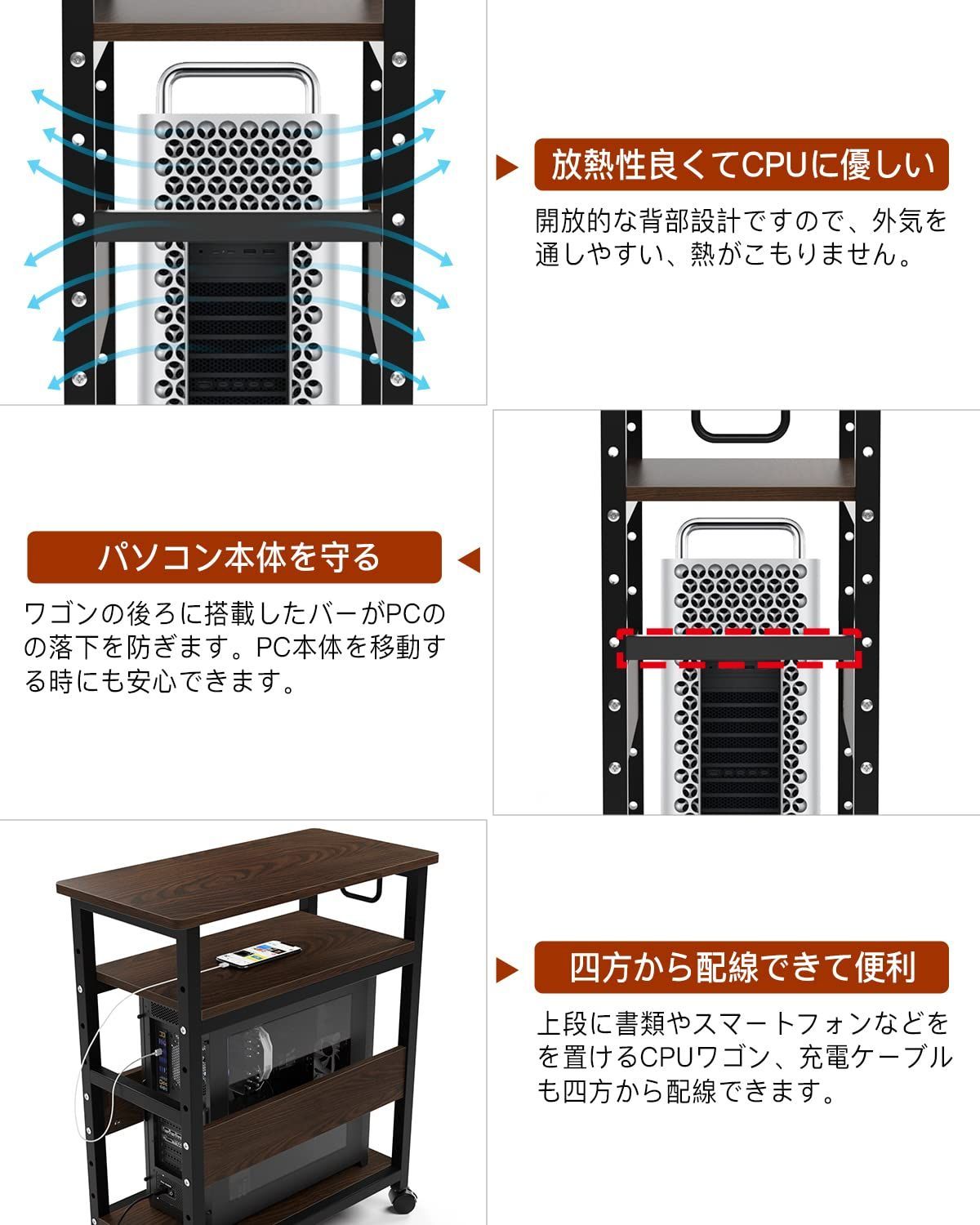 放熱性良くてCPUに優しい

開放的な背部設計ですので、外気を通しやすい、熱がこもりません。

パソコン本体を守る

ワゴンの後ろに搭載したバーがPCのの落下を防ぎます。PC本体を移動する時にも安心できます。

四方から配線できて便利

上段に書類やスマートフォンなどをを置けるCPUワゴン、充電ケーブルも四方から配線できます。