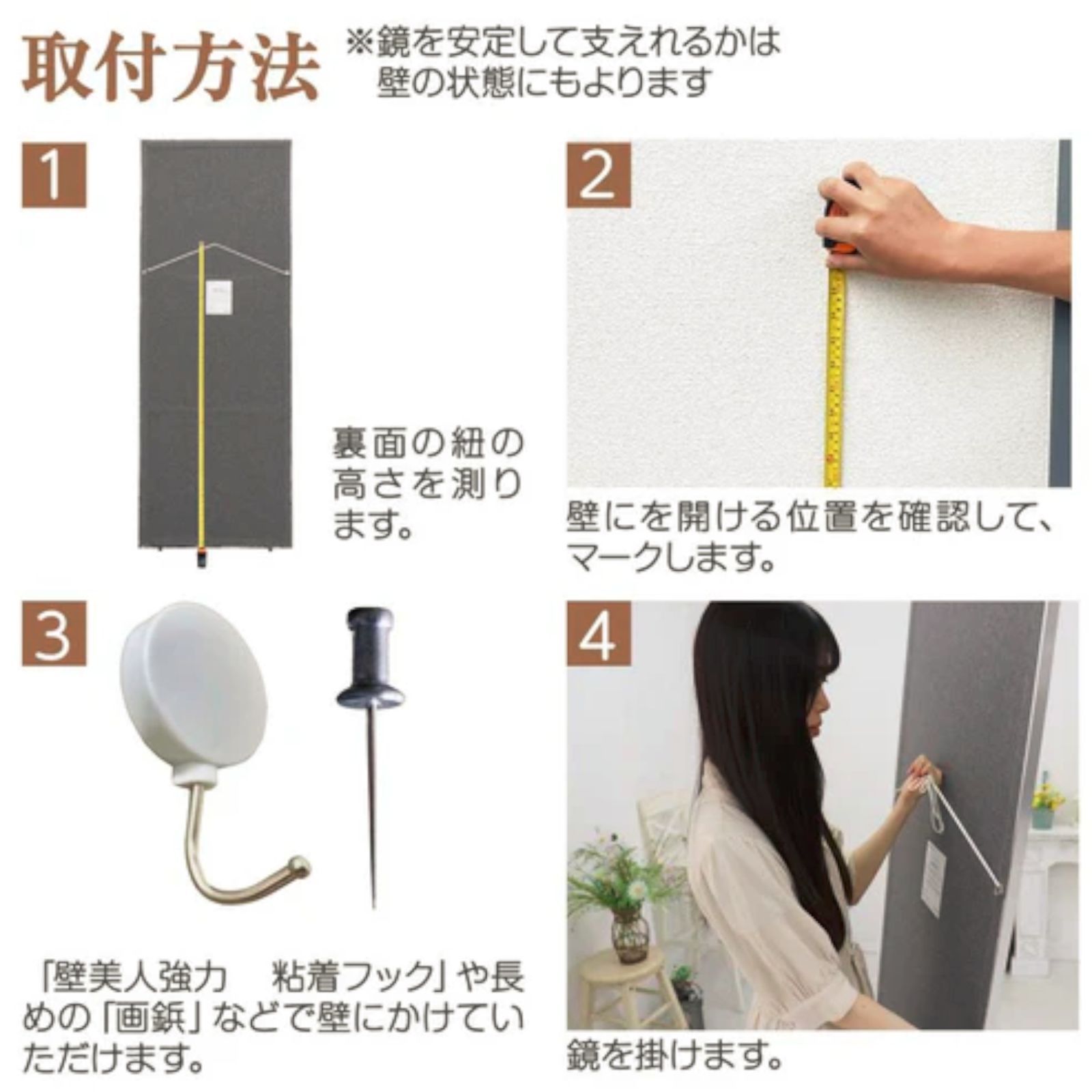 取付方法 ※鏡を安定して支えれるかは壁の状態にもよります

1

裏面の紐の高さを測ります。

2

壁にを開ける位置を確認して、マークします。

3

「壁美人強力　粘着フック」や長めの「画鋲」などで壁にかけていただけます。

4

鏡を掛けます。