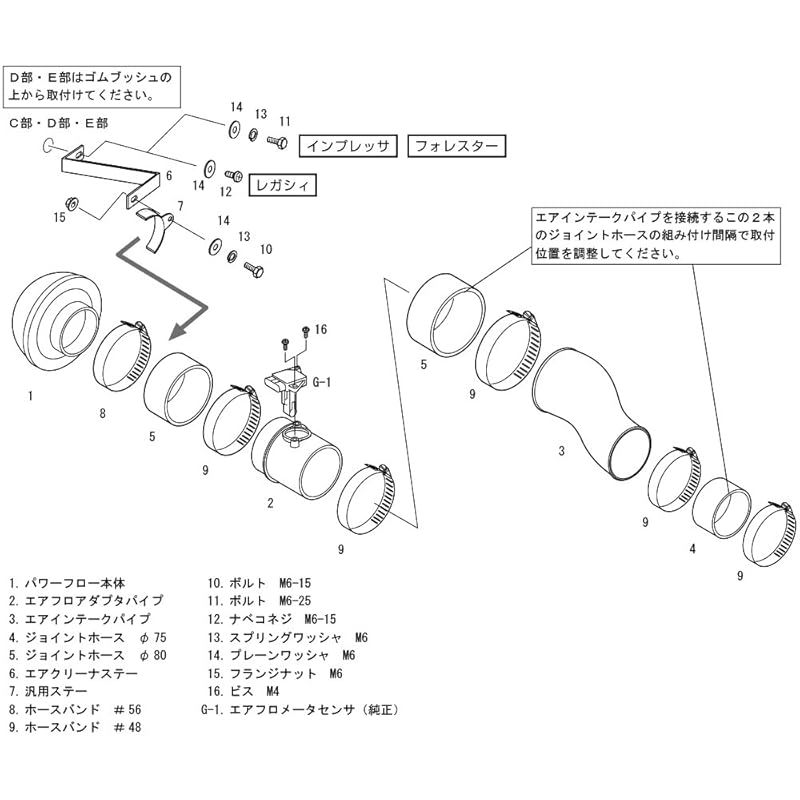 D部・E部はゴムブッシュの上から取付けてください。

C部・D部・E部

14
13
11
インプレッサ
フォレスター
6
14
12
レガシィ
15
7
14
13
10

エアインテークパイプを接続するこの２本のジョイントホースの組み付け間隔で取付位置を調整してください。

16
G-1
1
8
5
9
2
9
5
9
3
9
4
9

1. パワーフロー本体
2. エアフロアダプタパイプ
3. エアインテークパイプ
4. ジョイントホース　φ75
5. ジョイントホース　φ80
6. エアクリーナステー
7. 汎用ステー
8. ホースバンド　＃56
9. ホースバンド　＃48

10. ボルト　M6-15
11. ボルト　M6-25
12. ナベコネジ　M6-15
13. スプリングワッシャ　M6
14. プレーンワッシャ　M6
15. フランジナット　M6
16. ビス　M4
G-1. エアフロメータセンサ（純正）