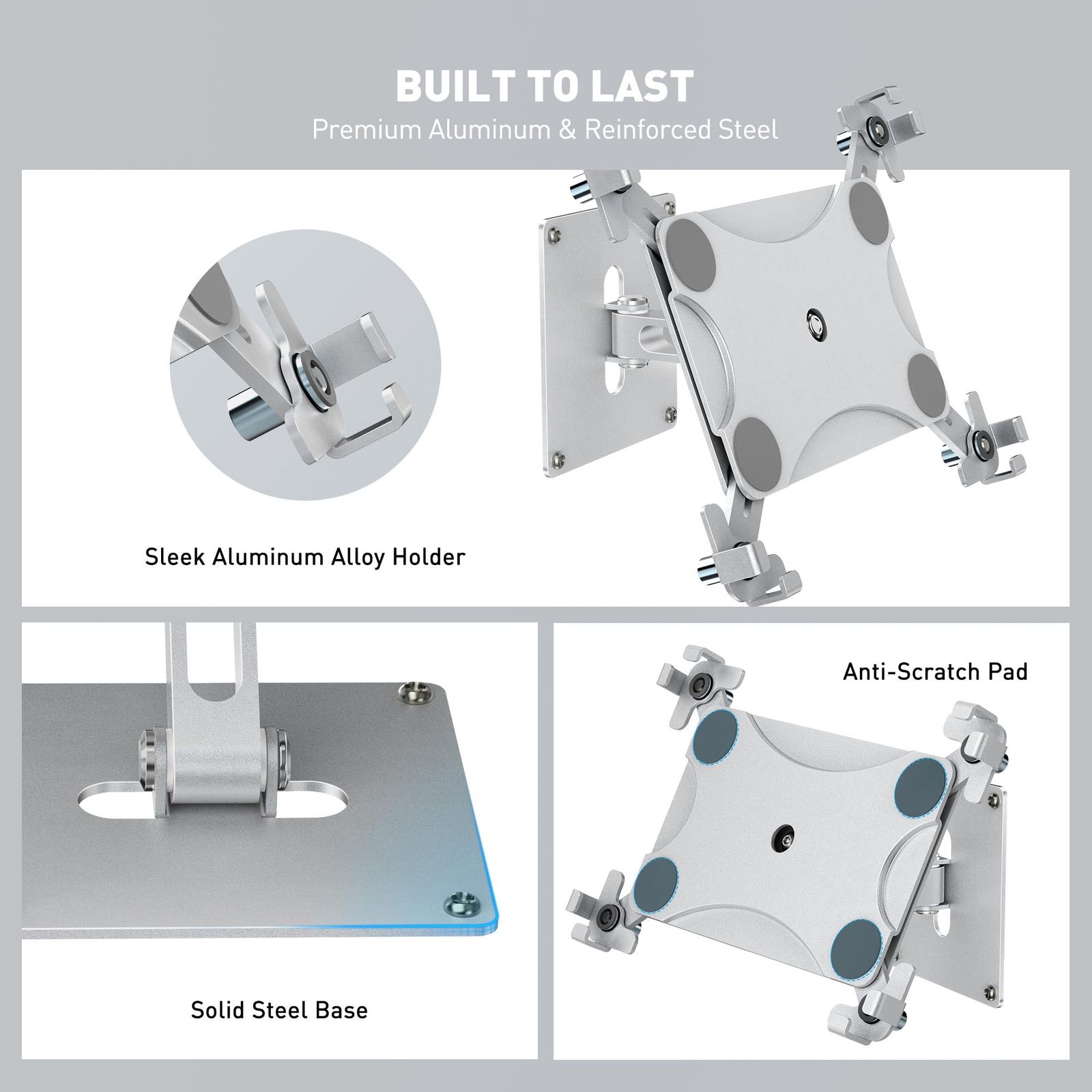 BUILT TO LAST
Premium Aluminum & Reinforced Steel

Sleek Aluminum Alloy Holder

Solid Steel Base

Anti-Scratch Pad