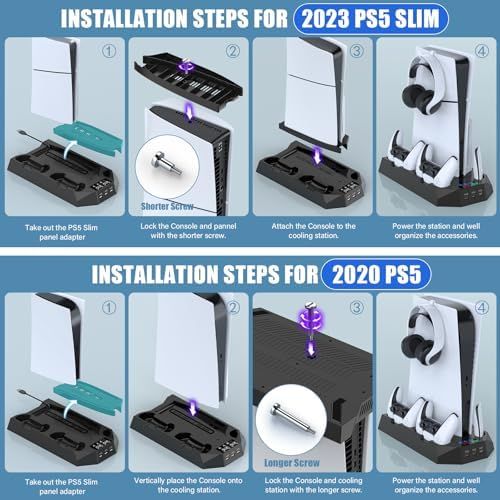 INSTALLATION STEPS FOR 2023 PS5 SLIM

①

Take out the PS5 Slim panel adapter

②

Shorter Screw

Lock the Console and pannel with the shorter screw.

③

Attach the Console to the cooling station.

④

Power the station and well organize the accessories.

INSTALLATION STEPS FOR 2020 PS5

①

Take out the PS5 Slim panel adapter

②

Vertically place the Console onto the cooling station.

③

Longer Screw

Lock the Console and cooling station with the longer screw.

④

Power the station and well organize the accessories.