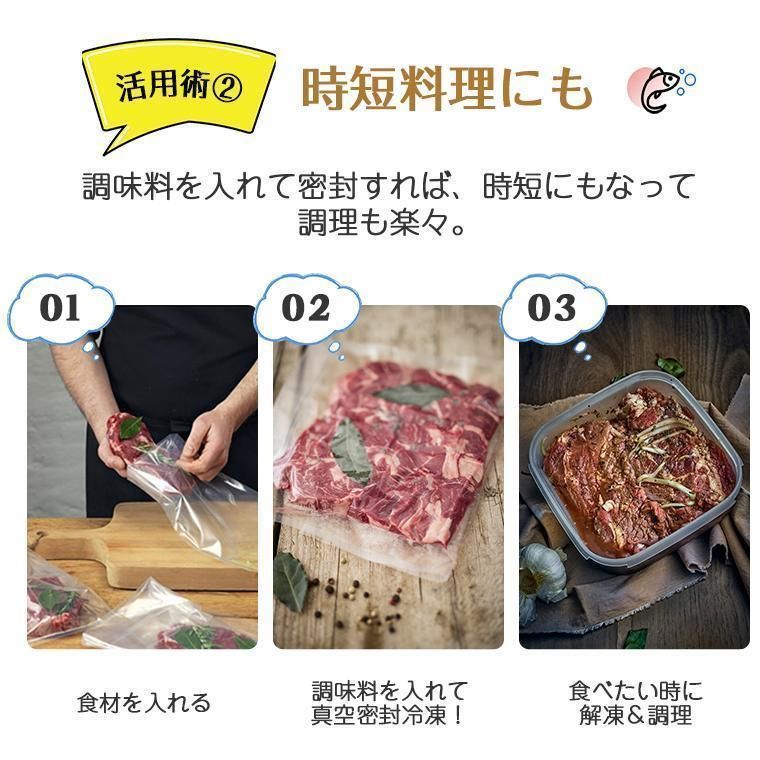 活用術②

時短料理にも

調味料を入れて密封すれば、時短にもなって調理も楽々。

01

02

03

食材を入れる

調味料を入れて
真空密封冷凍！

食べたい時に
解凍＆調理