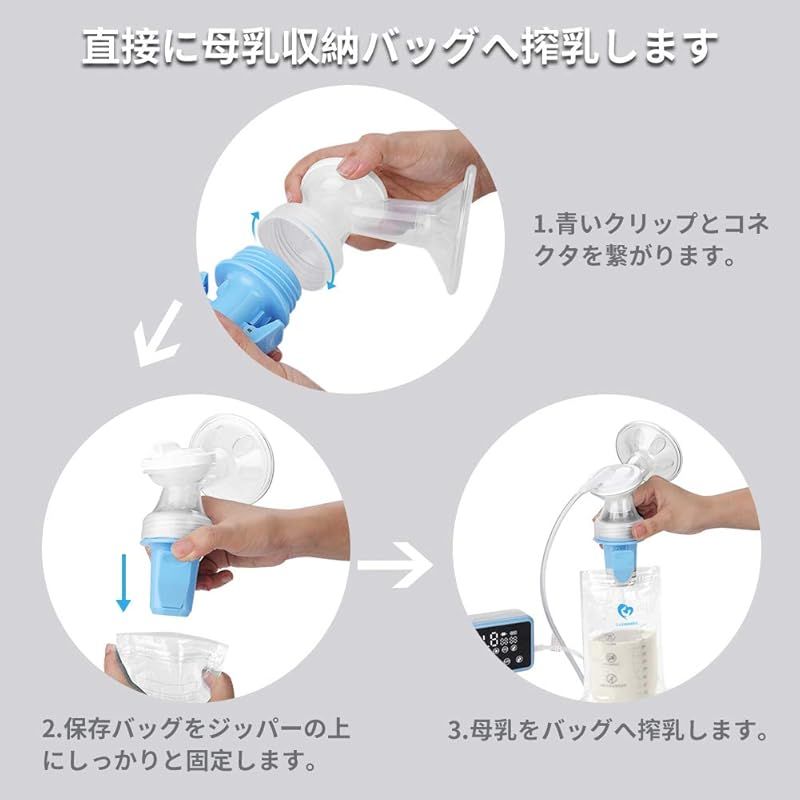 直接に母乳収納バッグへ搾乳します

1.青いクリップとコネクタを繋がります。

2.保存バッグをジッパーの上にしっかりと固定します。

3.母乳をバッグへ搾乳します。