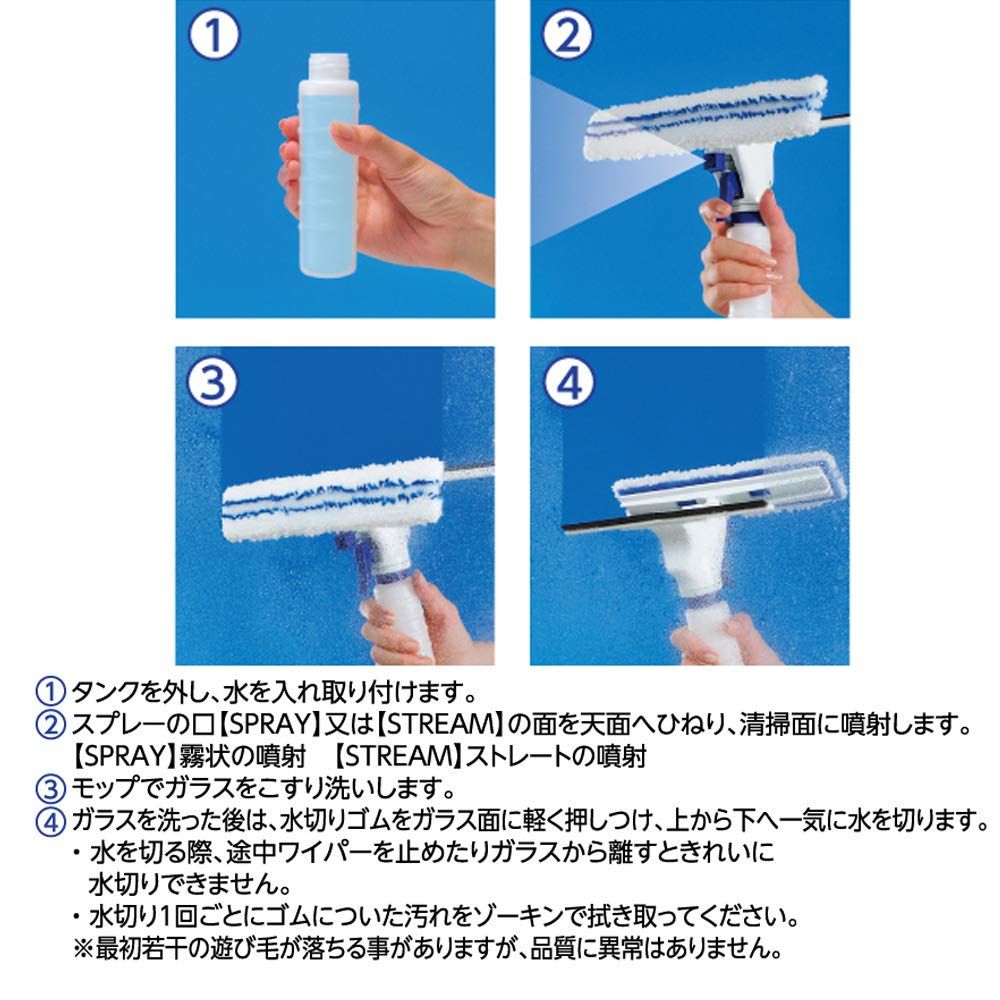 ①

②

③

④

① タンクを外し、水を入れ取り付けます。
② スプレーの口【SPRAY】又は【STREAM】の面を天面へひねり、清掃面に噴射します。
【SPRAY】霧状の噴射 【STREAM】ストレートの噴射
③ モップでガラスをこすり洗いします。
④ ガラスを洗った後は、水切りゴムをガラス面に軽く押しつけ、上から下へ一気に水を切ります。
・水を切る際、途中ワイパーを止めたりガラスから離すときれいに水切りできません。
・水切り1回ごとにゴムについた汚れをゾーキンで拭き取ってください。
※最初若干の遊び毛が落ちる事がありますが、品質に異常はありません。