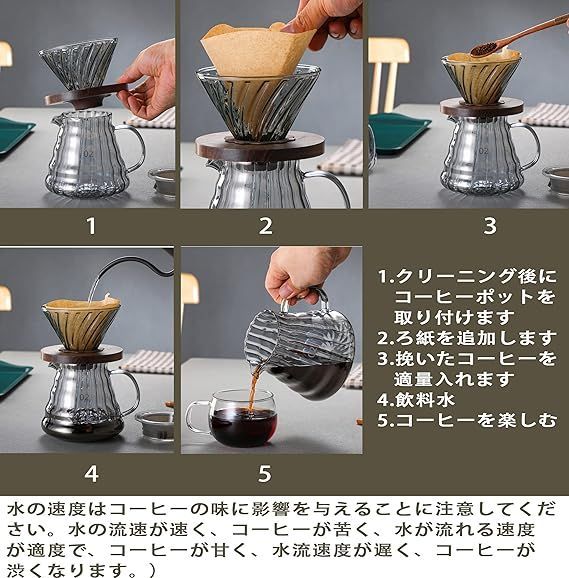 1

2

3

4

5

1.クリーニング後にコーヒーポットを取り付けます
2.ろ紙を追加します
3.挽いたコーヒーを適量入れます
4.飲料水
5.コーヒーを楽しむ

水の速度はコーヒーの味に影響を与えることに注意してください。水の流速が速く、コーヒーが苦く、水が流れる速度が適度で、コーヒーが甘く、水流速度が遅く、コーヒーが渋くなります。）