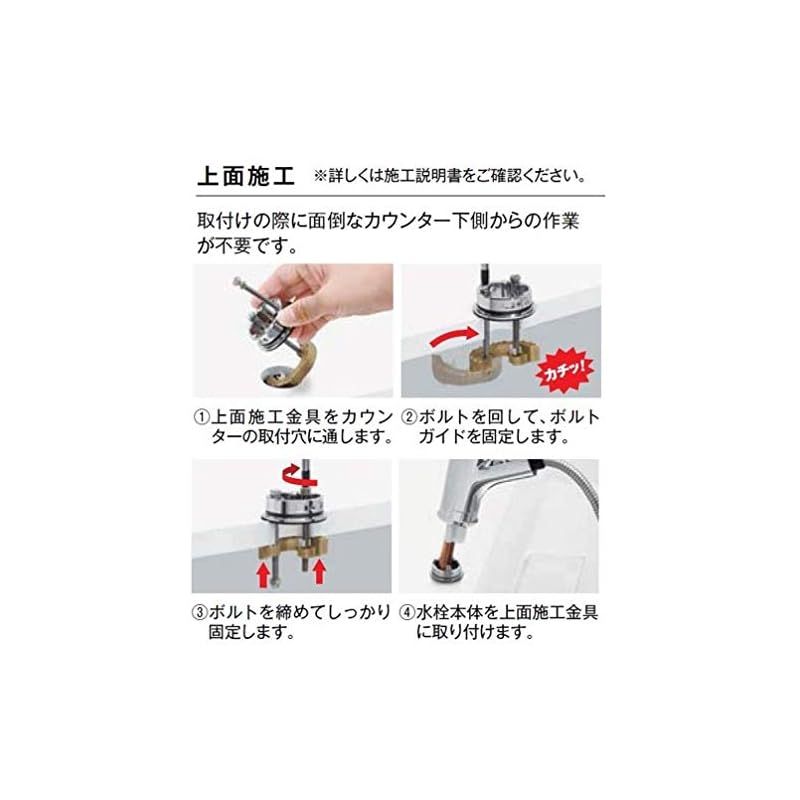 上面施工 ※詳しくは施工説明書をご確認ください。

取付けの際に面倒なカウンター下側からの作業が不要です。

カチッ!

①上面施工金具をカウンターの取付穴に通します。

②ボルトを回して、ボルトガイドを固定します。

③ボルトを締めてしっかり固定します。

④水栓本体を上面施工金具に取り付けます。