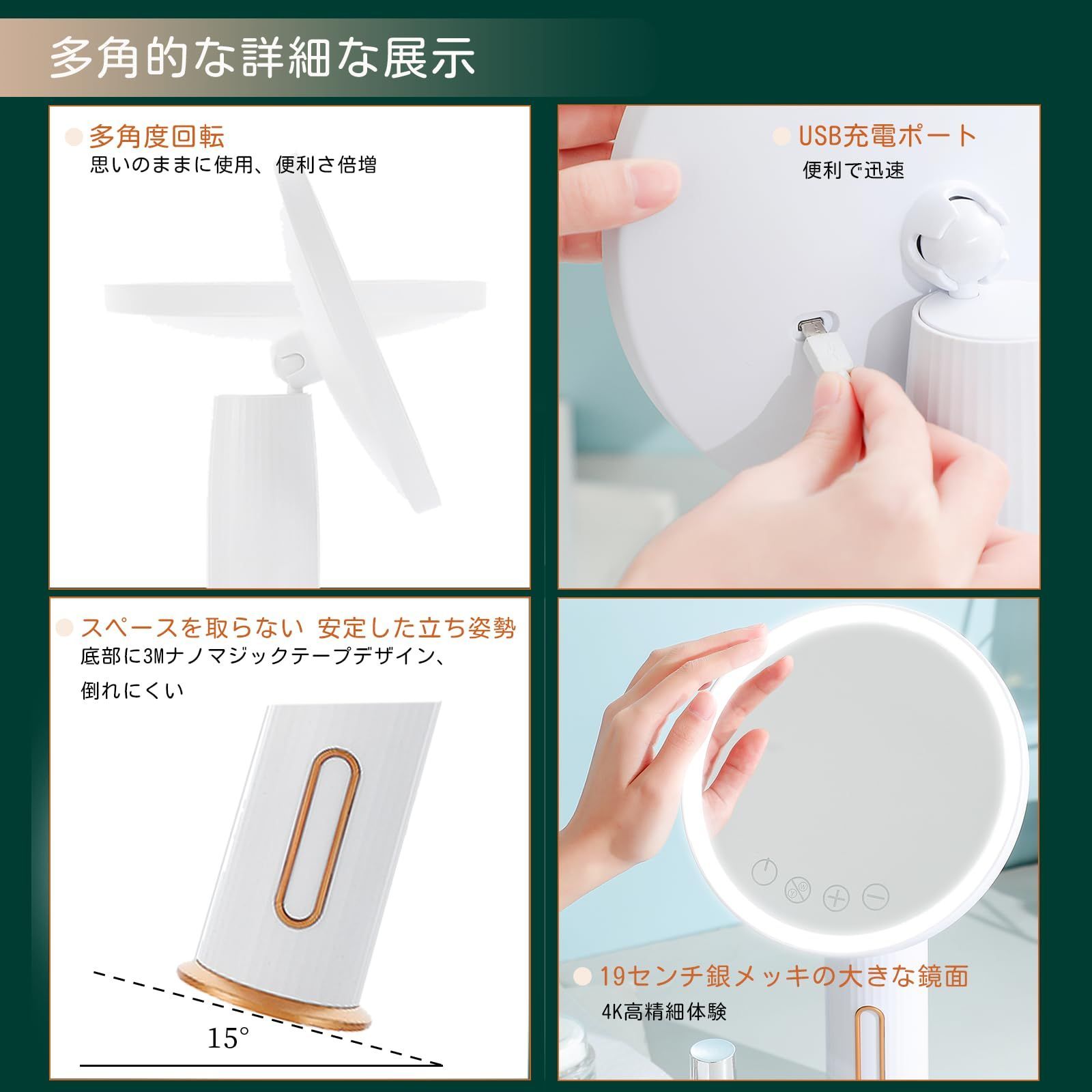 多角的な詳細な展示

多角度回転
思いのままに使用、便利さ倍増

USB充電ポート
便利で迅速

スペースを取らない 安定した立ち姿勢
底部に3Mナノマジックテープデザイン、
倒れにくい

15°

19センチ銀メッキの大きな鏡面
4K高精細体験