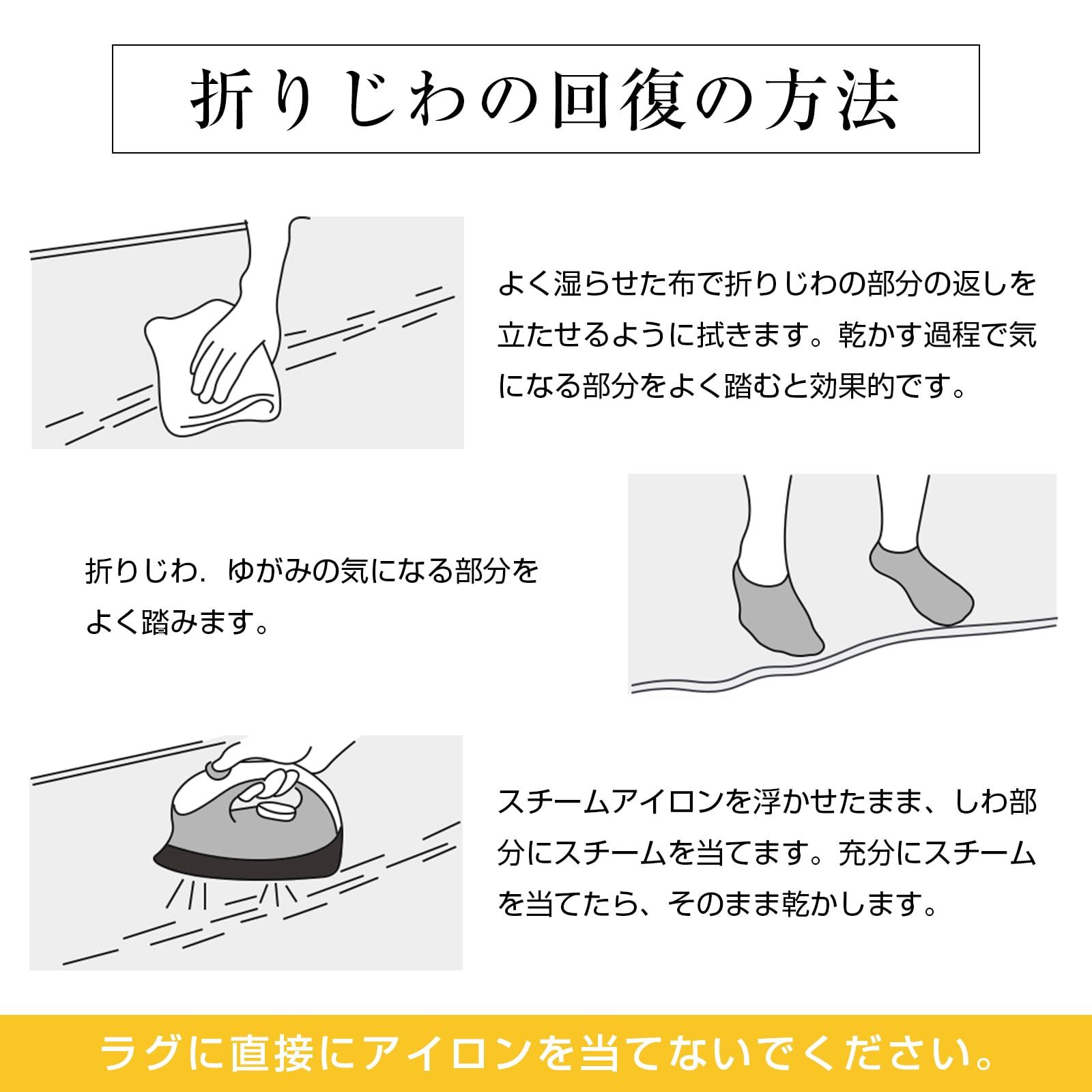 折りじわの回復の方法

よく湿らせた布で折りじわの部分の返しを立たせるように拭きます。乾かす過程で気になる部分をよく踏むと効果的です。

折りじわ．ゆがみの気になる部分をよく踏みます。

スチームアイロンを浮かせたまま、しわ部分にスチームを当てます。充分にスチームを当てたら、そのまま乾かします。

ラグに直接にアイロンを当てないでください。