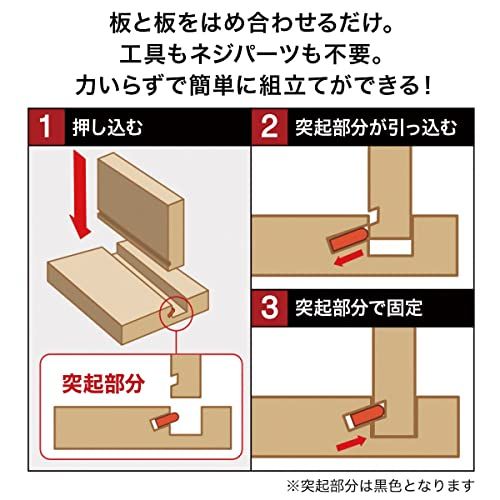 板と板をはめ合わせるだけ。
工具もネジパーツも不要。
力いらずで簡単に組立てができる！

1 押し込む

突起部分

2 突起部分が引っ込む

3 突起部分で固定

※突起部分は黒色となります