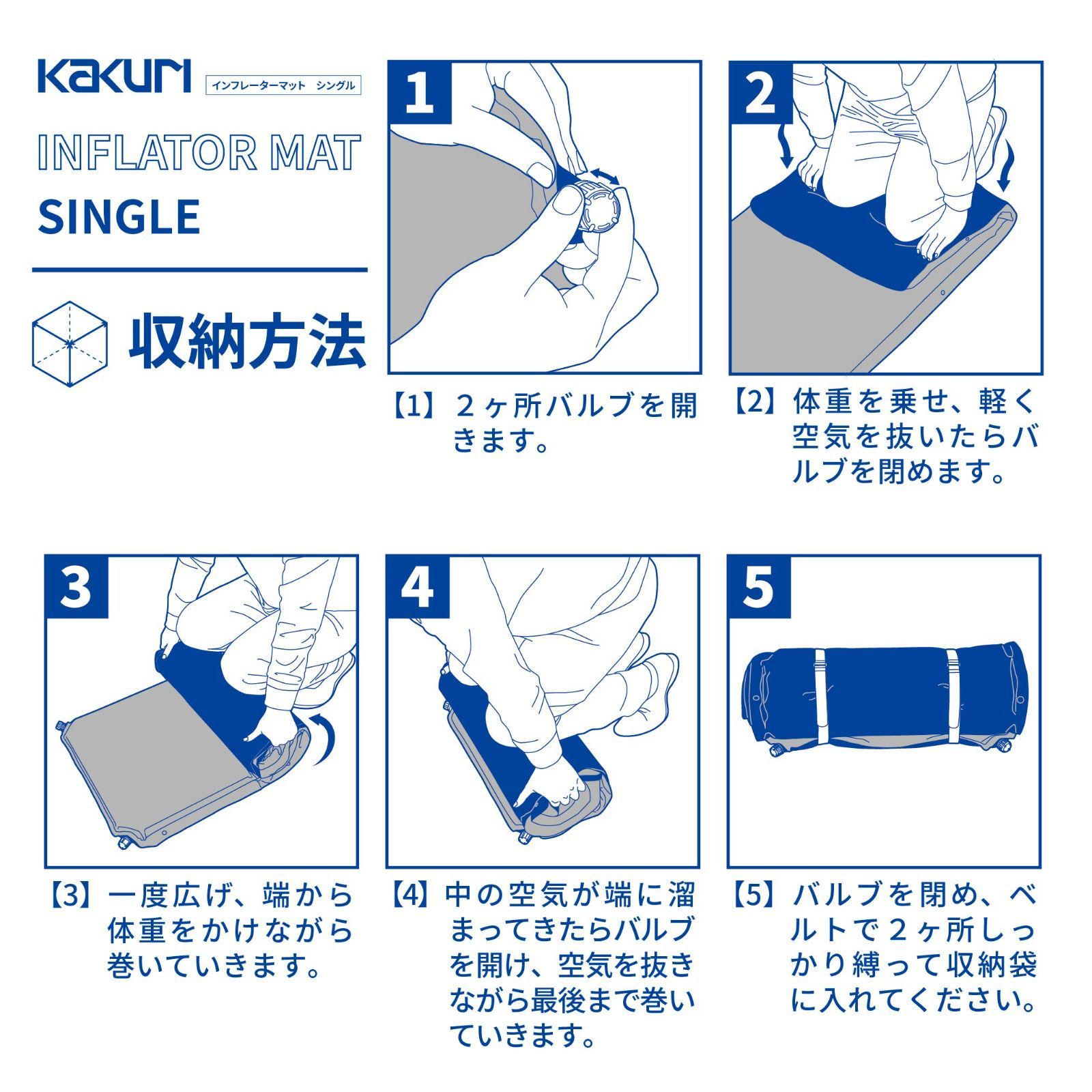 KAKURI インフレーターマット シングル

INFLATOR MAT
SINGLE

収納方法

1

【1】２ヶ所バルブを開きます。

2

【2】体重を乗せ、軽く空気を抜いたらバルブを閉めます。

3

【3】一度広げ、端から体重をかけながら巻いていきます。

4

【4】中の空気が端に溜まってきたらバルブを開け、空気を抜きながら最後まで巻いていきます。

5

【5】バルブを閉め、ベルトで２ヶ所しっかり縛って収納袋に入れてください。