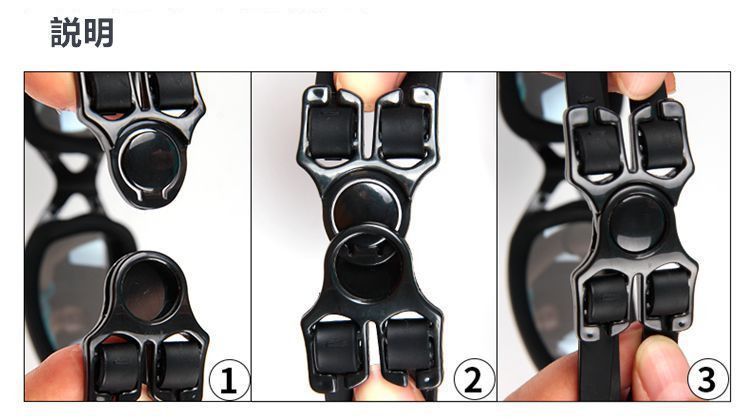 説明

1

2

3