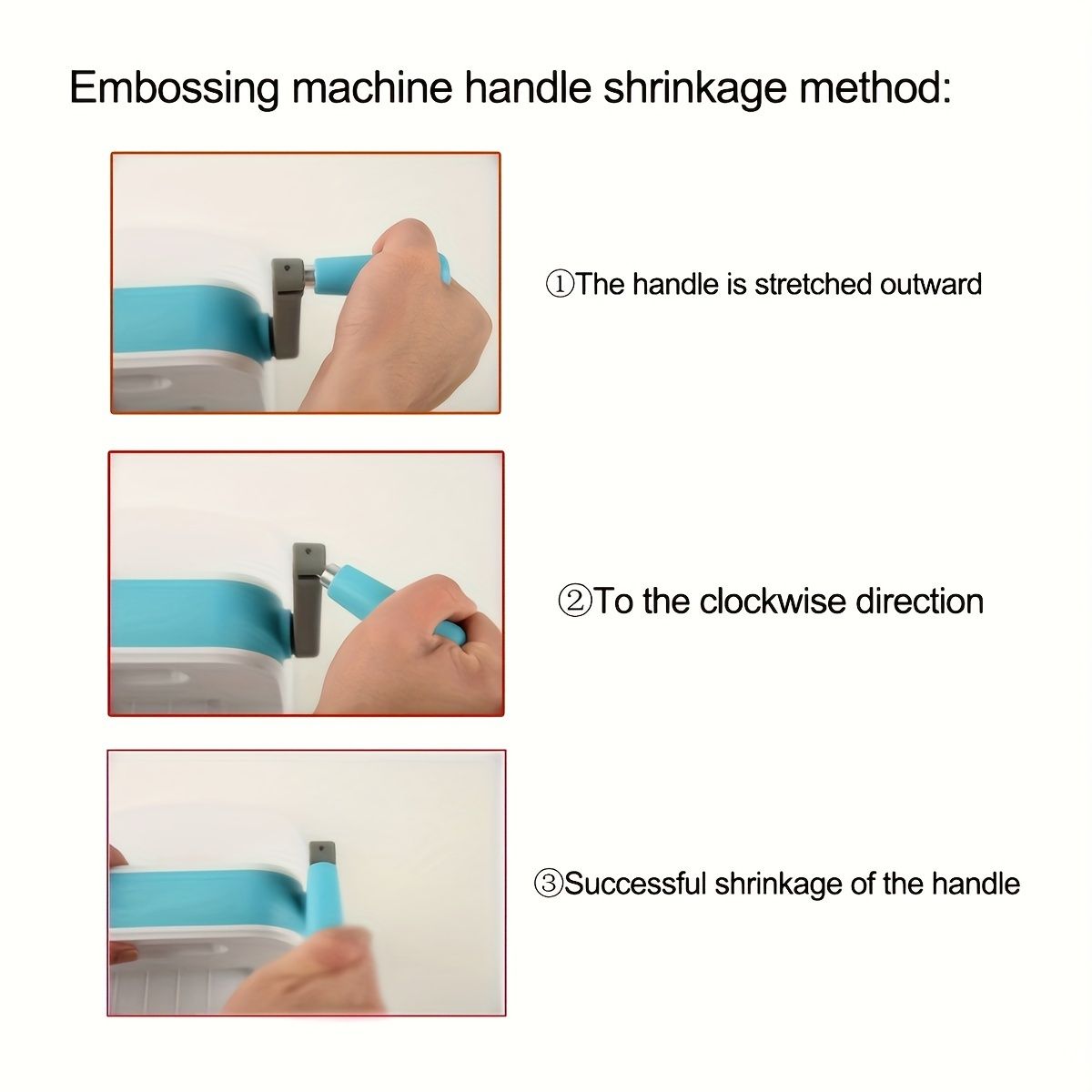 Embossing machine handle shrinkage method:

①The handle is stretched outward

②To the clockwise direction

③Successful shrinkage of the handle