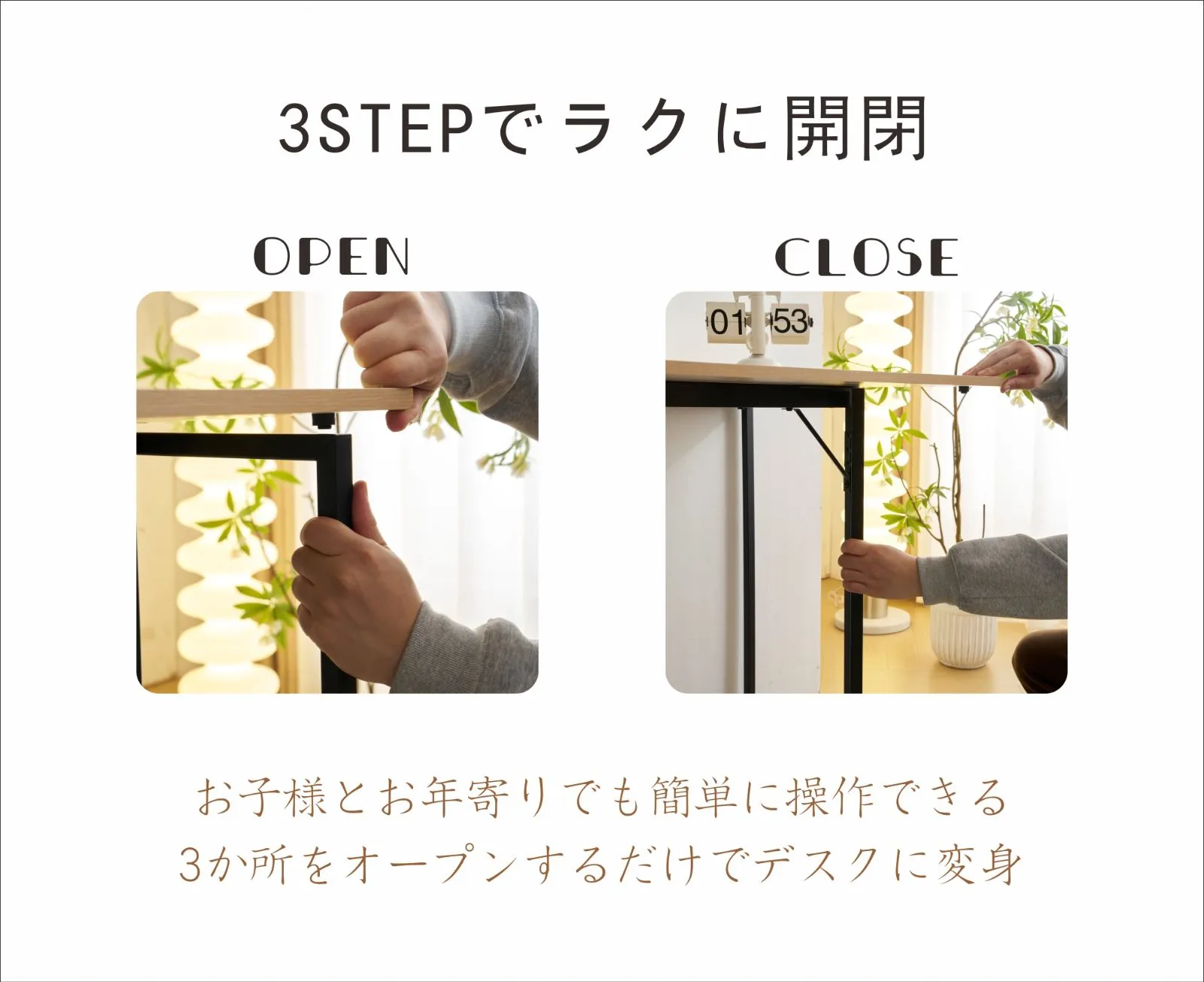 3STEPでラクに開閉

OPEN

CLOSE

01 53

お子様とお年寄りでも簡単に操作できる
3か所をオープンするだけでデスクに変身