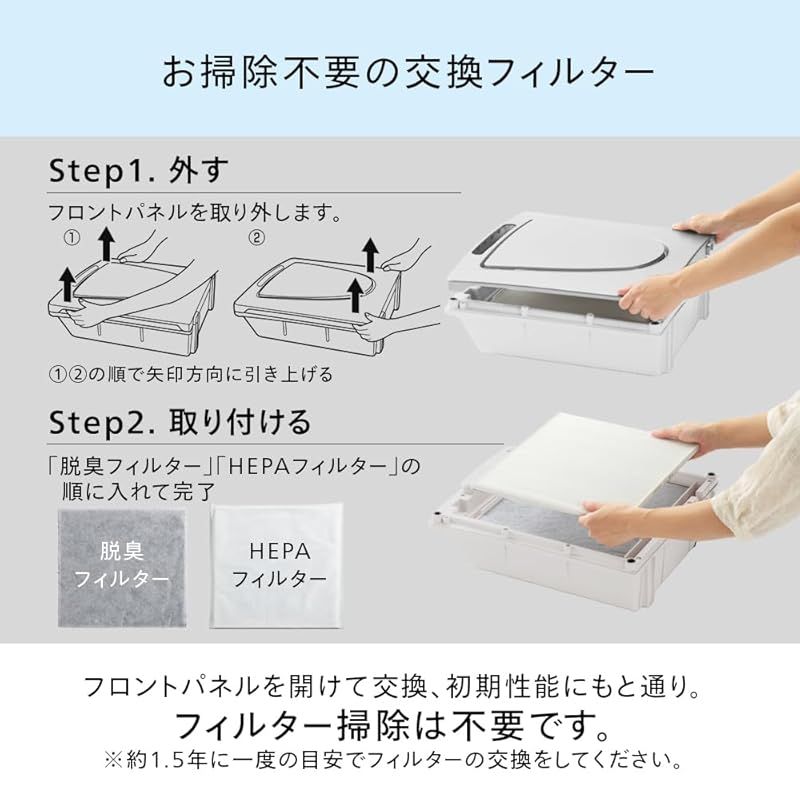 お掃除不要の交換フィルター

Step1. 外す

フロントパネルを取り外します。

①

②

①②の順で矢印方向に引き上げる

Step2. 取り付ける

「脱臭フィルター」「HEPAフィルター」の順に入れて完了

脱臭フィルター

HEPAフィルター

フロントパネルを開けて交換、初期性能にもと通り。

フィルター掃除は不要です。

※約1.5年に一度の目安でフィルターの交換をしてください。