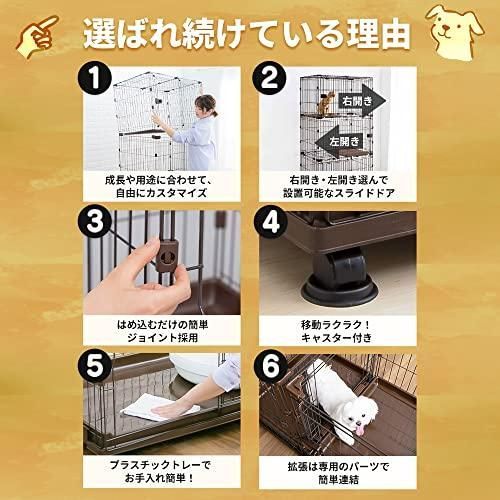 選ばれ続けている理由

1
成長や用途に合わせて、自由にカスタマイズ

2
右開き
左開き
右開き・左開き選んで設置可能なスライドドア

3
はめ込むだけの簡単ジョイント採用

4
移動ラクラク！キャスター付き

5
プラスチックトレーでお手入れ簡単！

6
拡張は専用のパーツで簡単連結