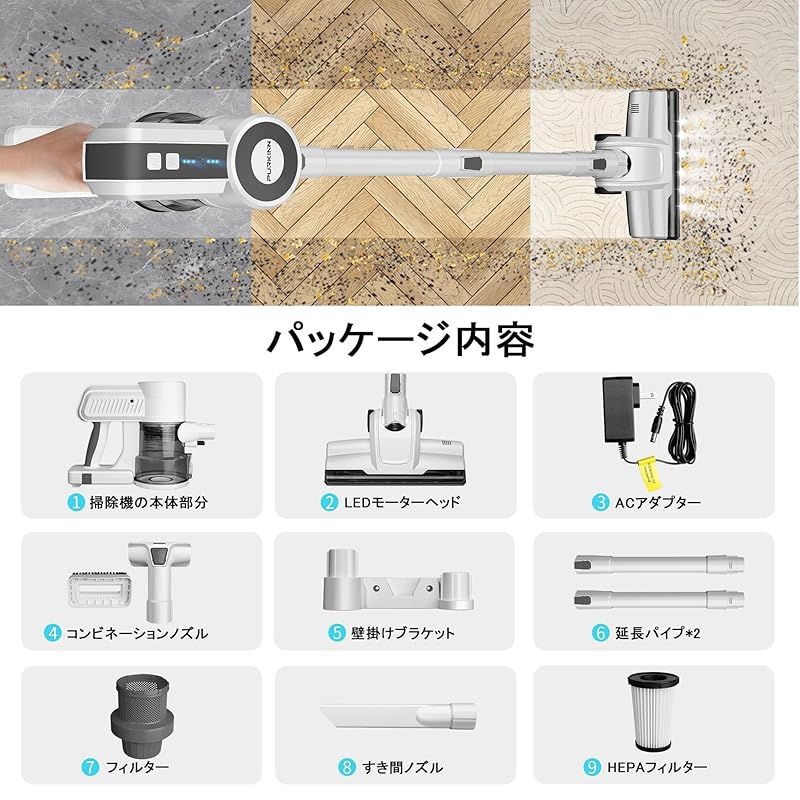 PUPPYOO

パッケージ内容

1 掃除機の本体部分

2 LEDモーターヘッド

3 ACアダプター

4 コンビネーションノズル

5 壁掛けブラケット

6 延長パイプ*2

7 フィルター

8 すき間ノズル

9 HEPAフィルター