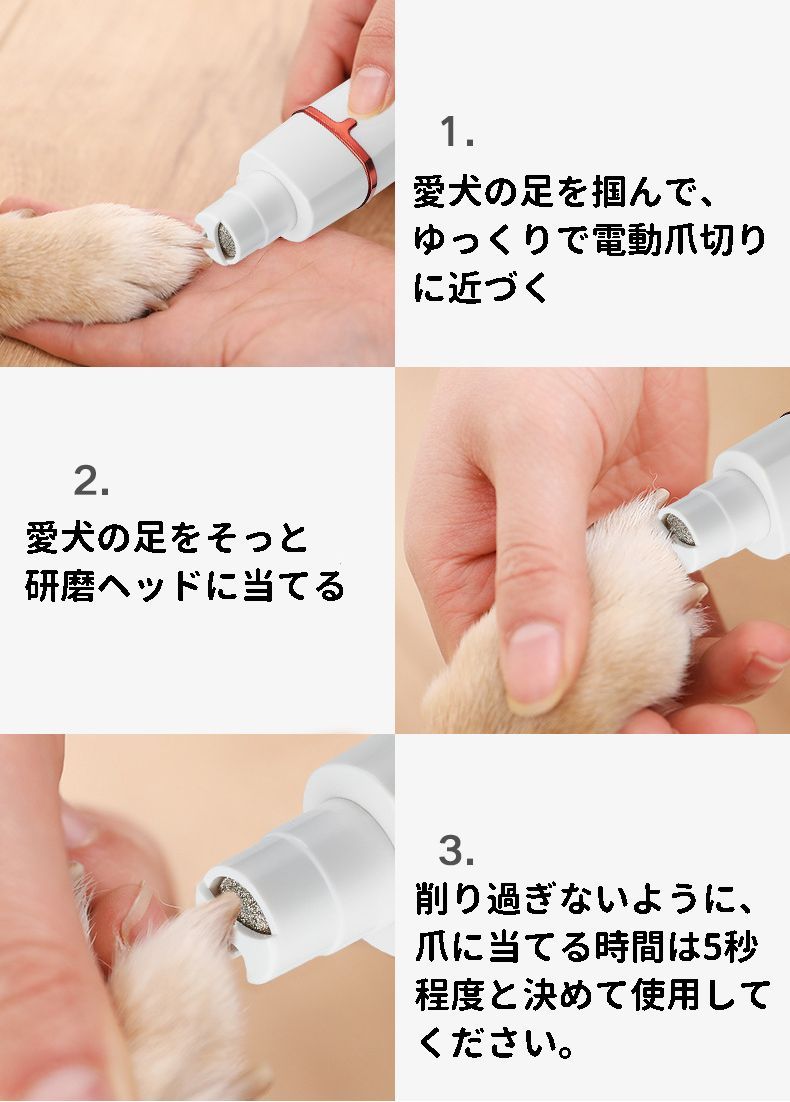 1.

愛犬の足を掴んで、ゆっくりで電動爪切りに近づく

2.

愛犬の足をそっと研磨ヘッドに当てる

3.

削り過ぎないように、爪に当てる時間は5秒程度と決めて使用してください。