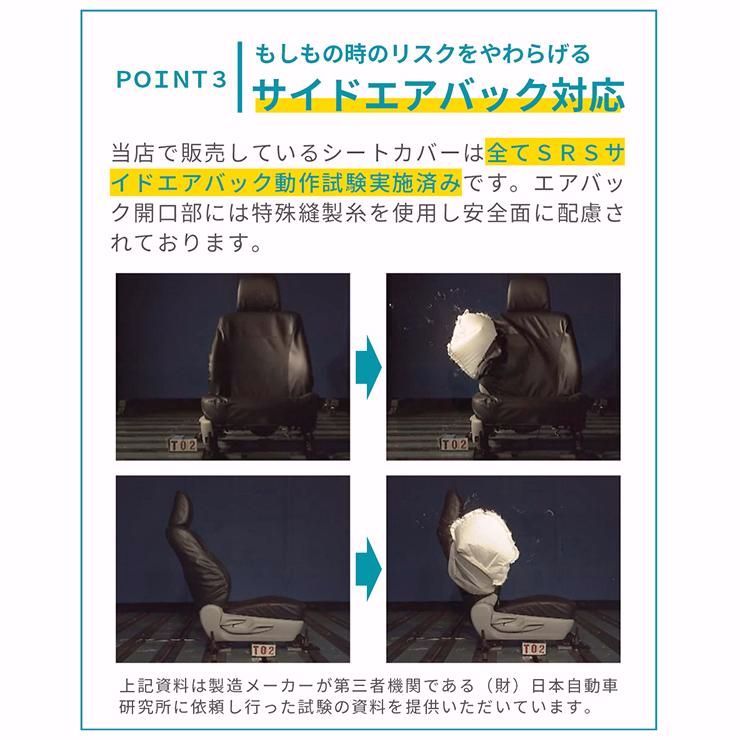 POINT3

もしもの時のリスクをやわらげる
サイドエアバック対応

当店で販売しているシートカバーは全てＳＲＳサイドエアバック動作試験実施済みです。エアバック開口部には特殊縫製糸を使用し安全面に配慮されております。

T02

T02

T02

T02

上記資料は製造メーカーが第三者機関である（財）日本自動車研究所に依頼し行った試験の資料を提供いただいています。