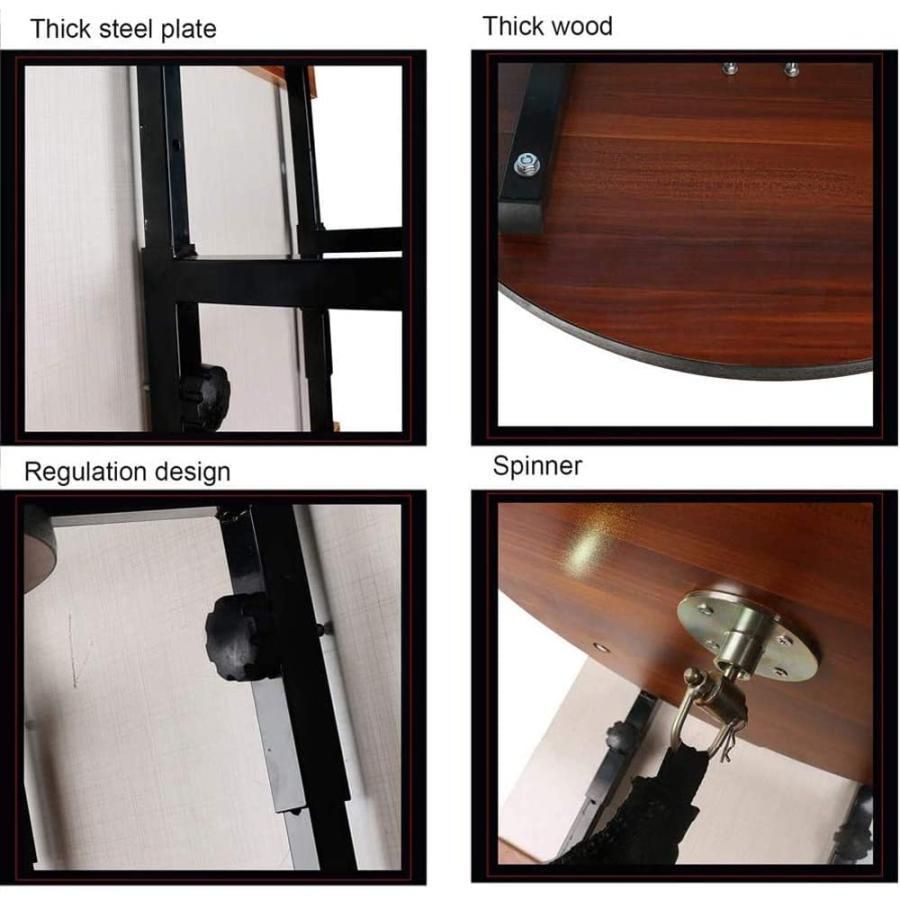 Thick steel plate

Thick wood

Regulation design

Spinner