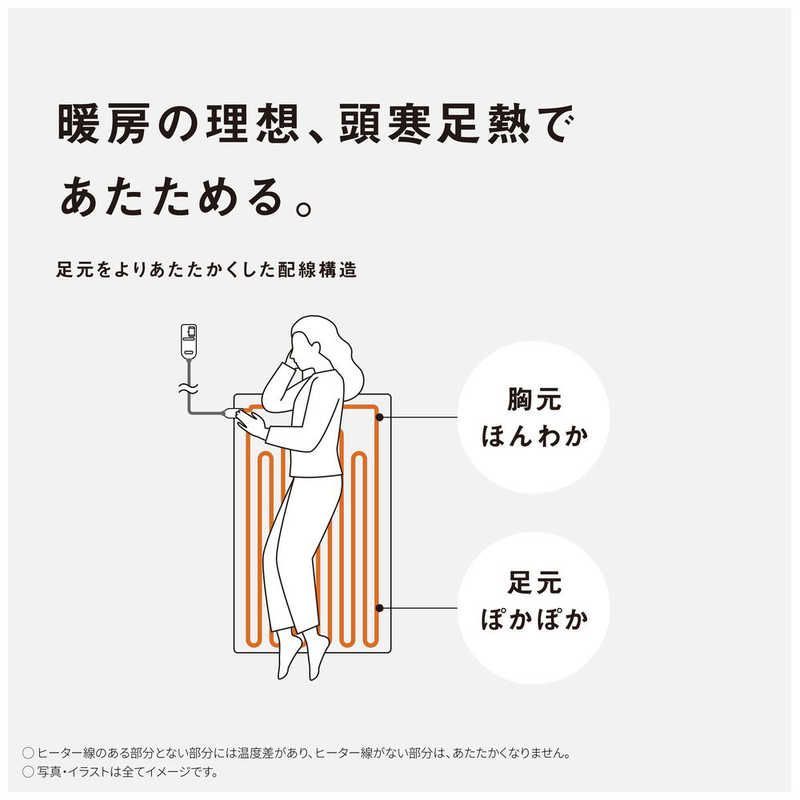 暖房の理想、頭寒足熱であたためる。

足元をよりあたたかくした配線構造

胸元
ほんわか

足元
ぽかぽか

○ヒーター線のある部分とない部分には温度差があり、ヒーター線がない部分は、あたたかくなりません。
○写真・イラストは全てイメージです。