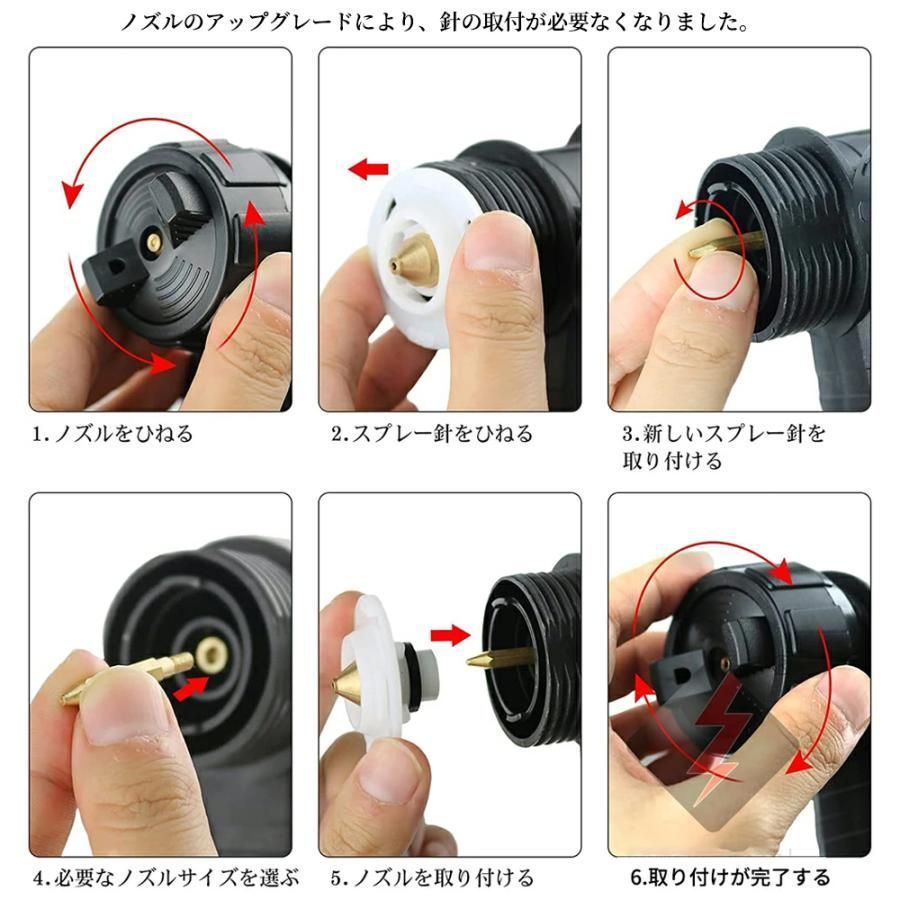 ノズルのアップグレードにより、針の取付が必要なくなりました。

1.ノズルをひねる

2.スプレー針をひねる

3.新しいスプレー針を取り付ける

4.必要なノズルサイズを選ぶ

5.ノズルを取り付ける

6.取り付けが完了する