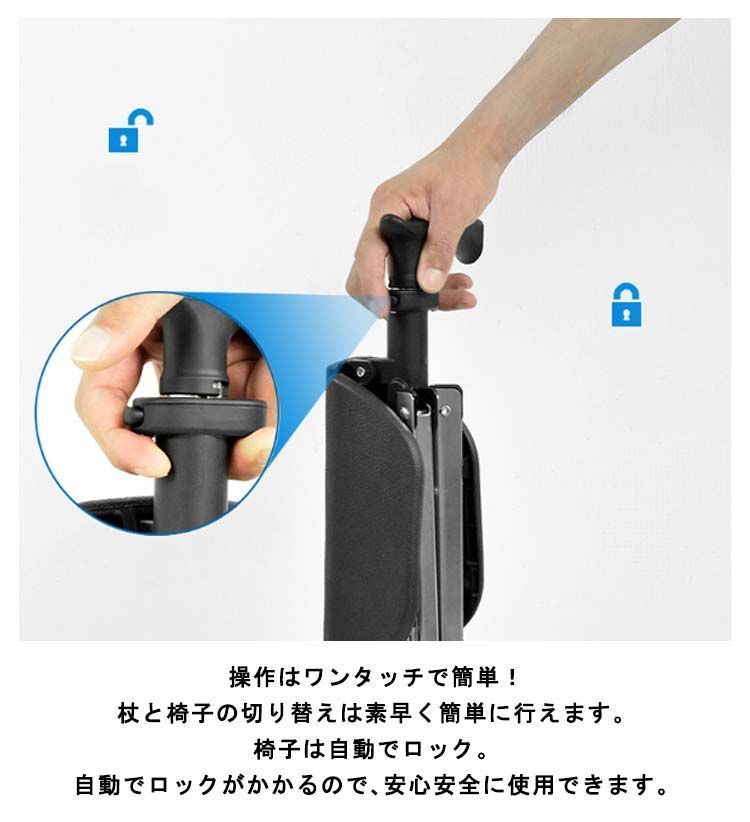 操作はワンタッチで簡単！
杖と椅子の切り替えは素早く簡単に行えます。
椅子は自動でロック。
自動でロックがかかるので、安心安全に使用できます。