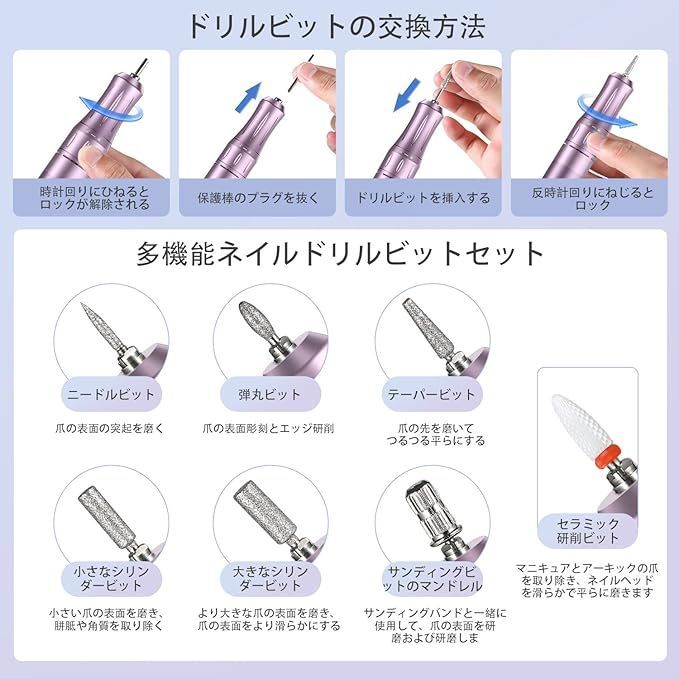 ドリルビットの交換方法

時計回りにひねるとロックが解除される

保護棒のプラグを抜く

ドリルビットを挿入する

反時計回りにねじるとロック

多機能ネイルドリルビットセット

ニードルビット

爪の表面の突起を磨く

弾丸ビット

爪の表面彫刻とエッジ研削

テーパービット

爪の先を磨いてつるつる平らにする

小さなシリンダービット

小さい爪の表面を磨き、胼胝や角質を取り除く

大きなシリンダービット

より大きな爪の表面を磨き、爪の表面をより滑らかにする

サンディングビットのマンドレル

サンディングバンドと一緒に使用して、爪の表面を研磨および研磨しま

セラミック研削ビット

マニキュアとアーキックの爪を取り除き、ネイルヘッドを滑らかで平らに磨きます