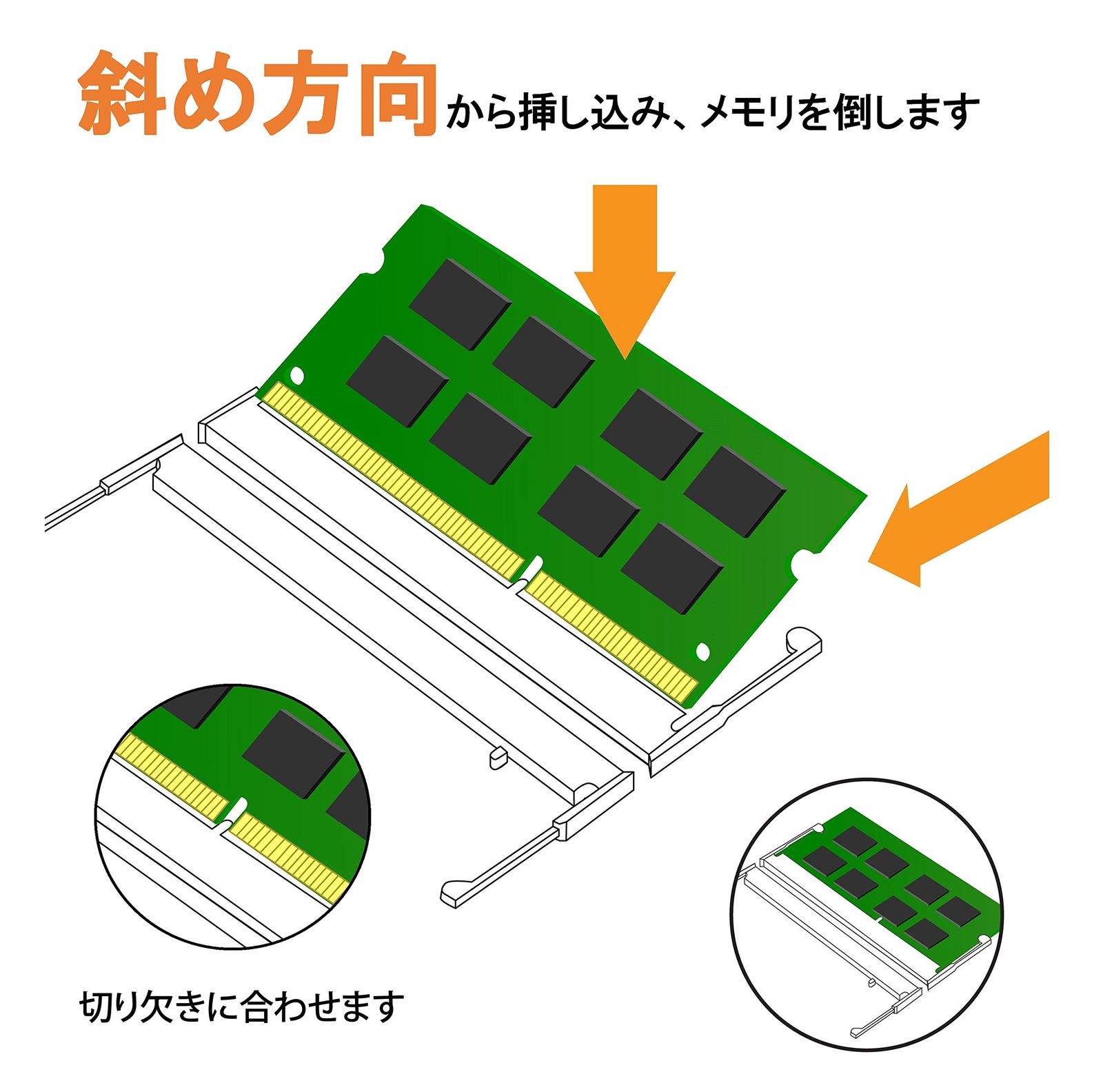 斜め方向から挿し込み、メモリを倒します

切り欠きに合わせます