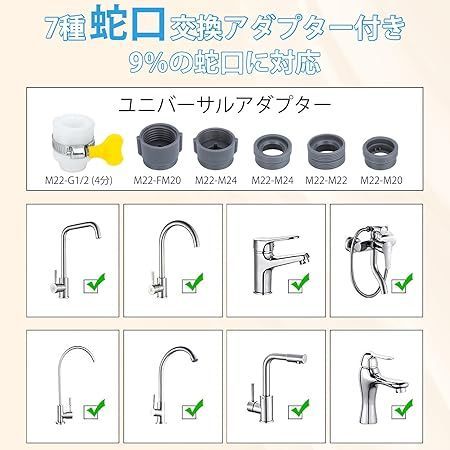 7種蛇口交換アダプター付き
9%の蛇口に対応

ユニバーサルアダプター

M22-G1/2 (4分) M22-FM20 M22-M24 M22-M24 M22-M22 M22-M20