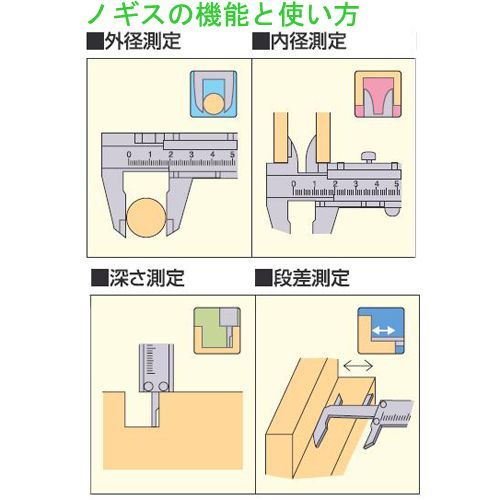 ノギスの機能と使い方

■外径測定

0 1 2 3 4 5

■内径測定

0 1 2 3 4 5

■深さ測定

■段差測定