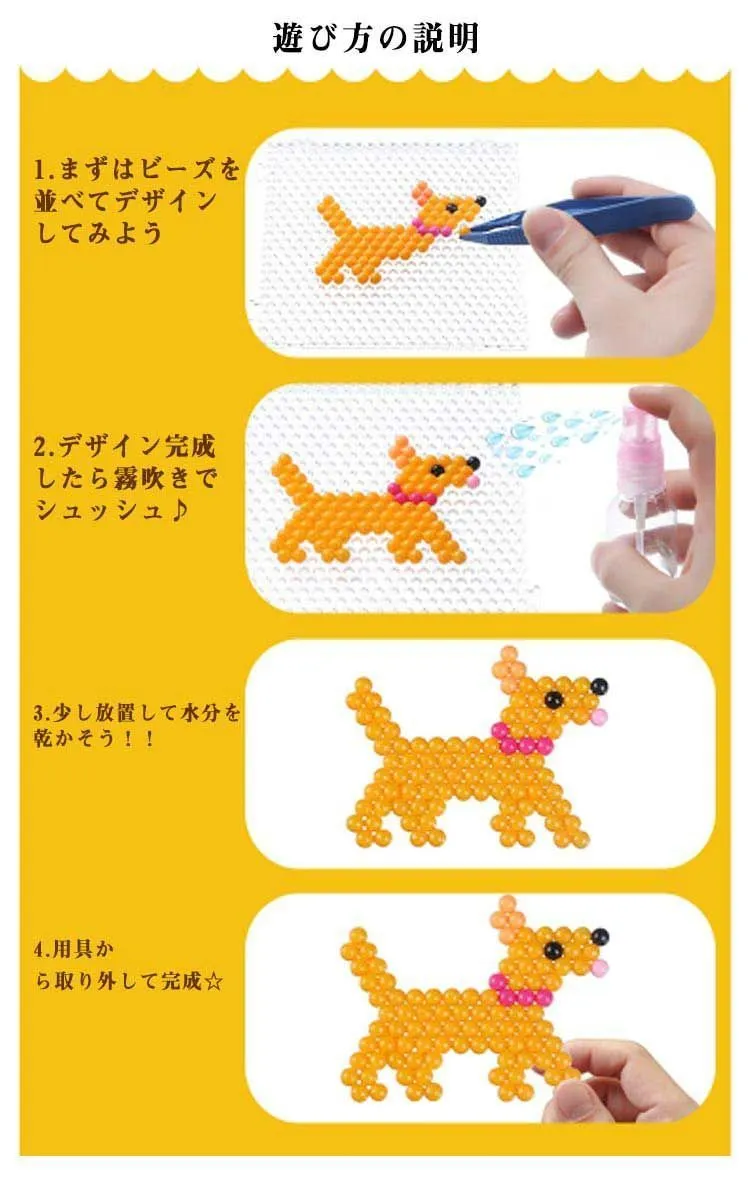 遊び方の説明

1.まずはビーズを並べてデザインしてみよう

2.デザイン完成したら霧吹きでシュッシュ♪

3.少し放置して水分を乾かそう！！

4.用具から取り外して完成☆