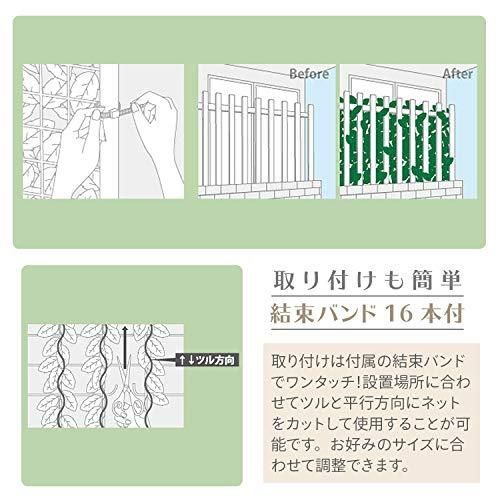 Before

After

↑↓ツル方向

取り付けも簡単

結束バンド16本付

取り付けは付属の結束バンドでワンタッチ！設置場所に合わせてツルと平行方向にネットをカットして使用することが可能です。お好みのサイズに合わせて調整できます。