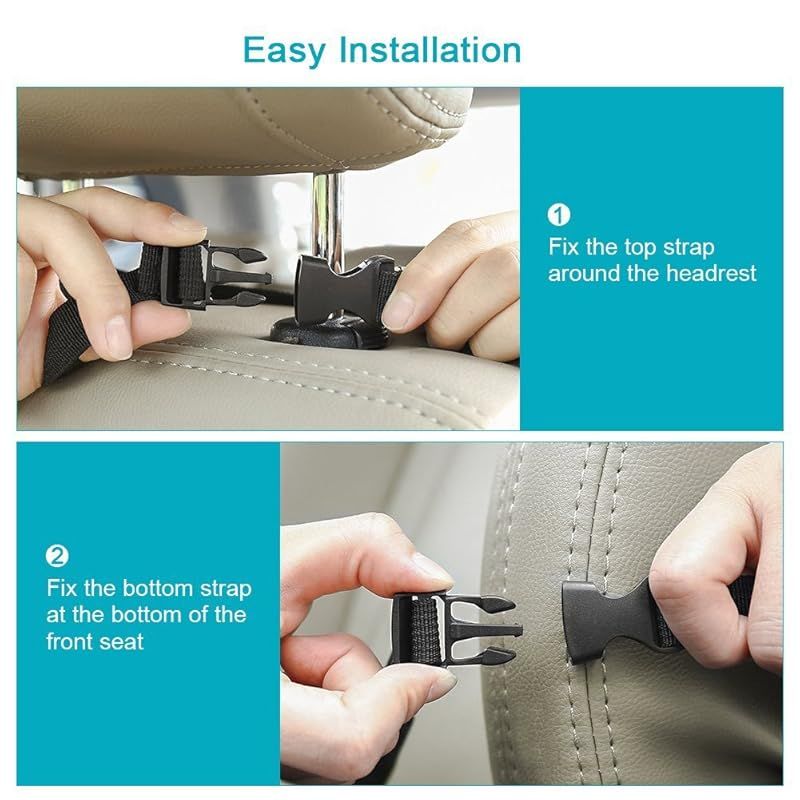 Easy Installation

1
Fix the top strap around the headrest

2
Fix the bottom strap at the bottom of the front seat