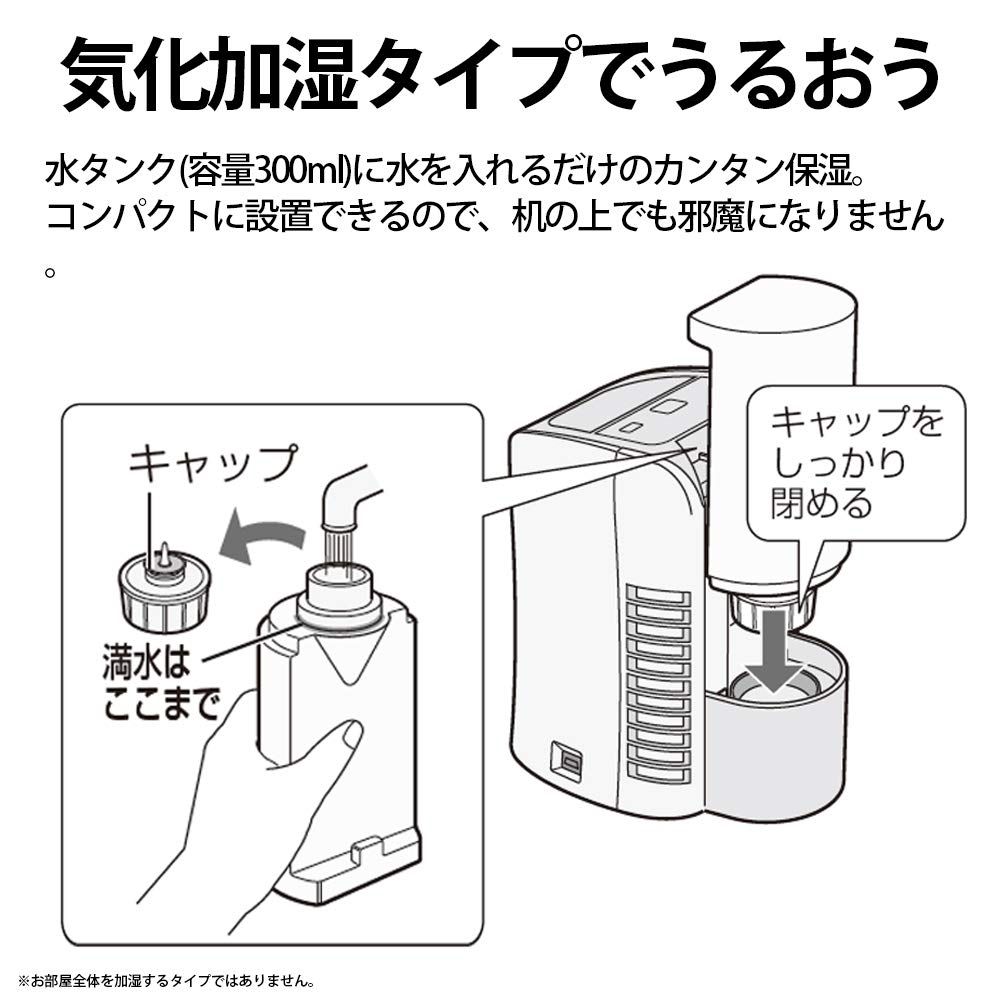 気化加湿タイプでうるおう

水タンク(容量300ml)に水を入れるだけのカンタン保湿。コンパクトに設置できるので、机の上でも邪魔になりません。

キャップ

満水はここまで

キャップをしっかり閉める

※お部屋全体を加湿するタイプではありません。