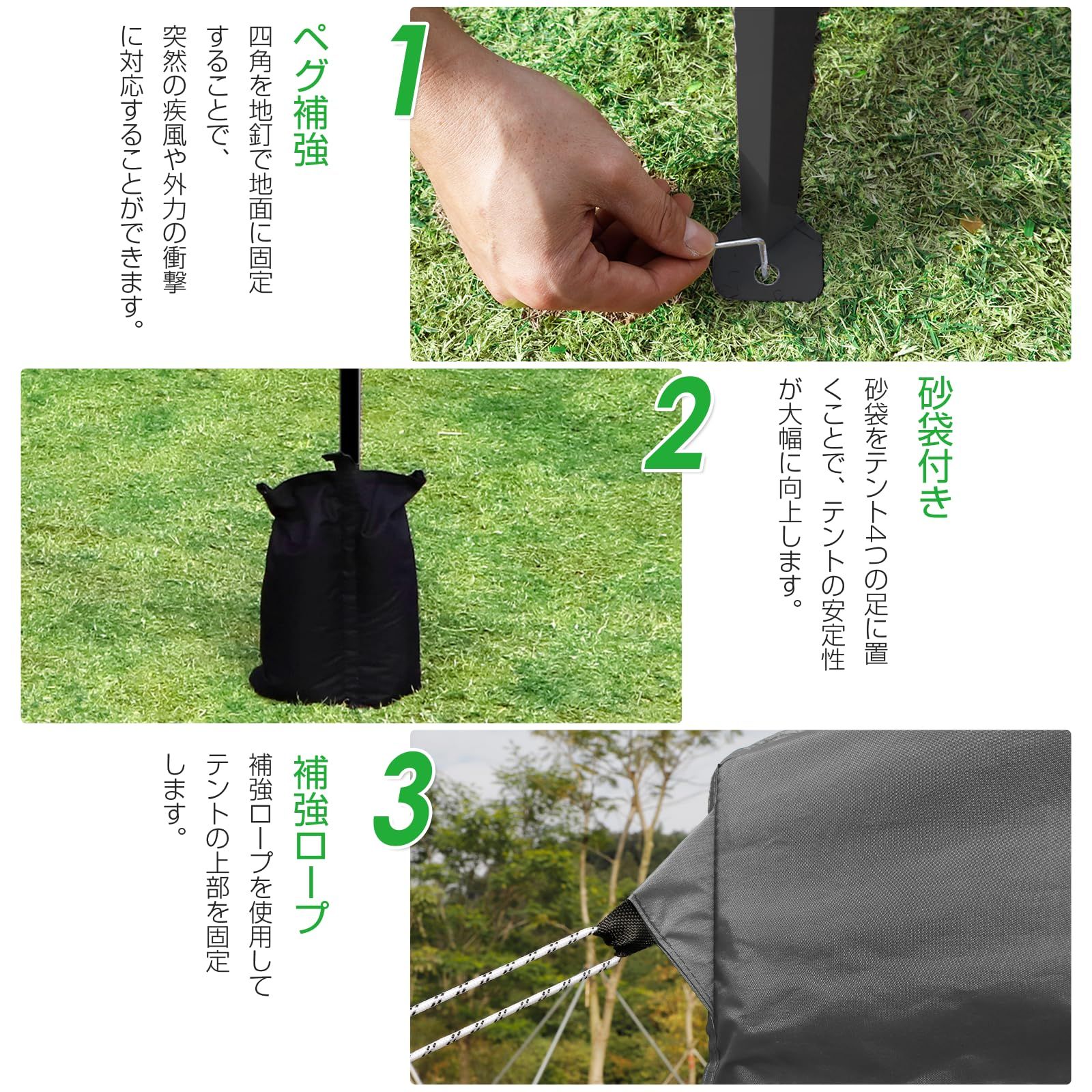 1

ペグ補強

四角を地釘で地面に固定することで、突然の疾風や外力の衝撃に対応することができます。

2

砂袋付き

砂袋をテント4つの足に置くことで、テントの安定性が大幅に向上します。

3

補強ロープ

補強ロープを使用してテントの上部を固定します。