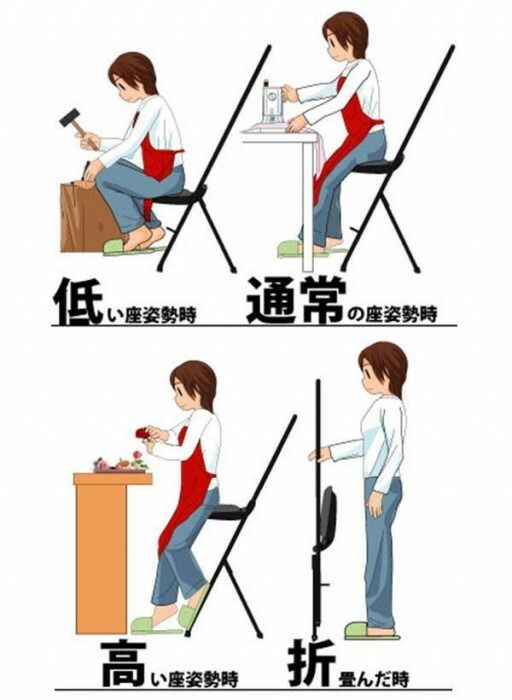 低い座姿勢時

通常の座姿勢時

高い座姿勢時

折畳んだ時