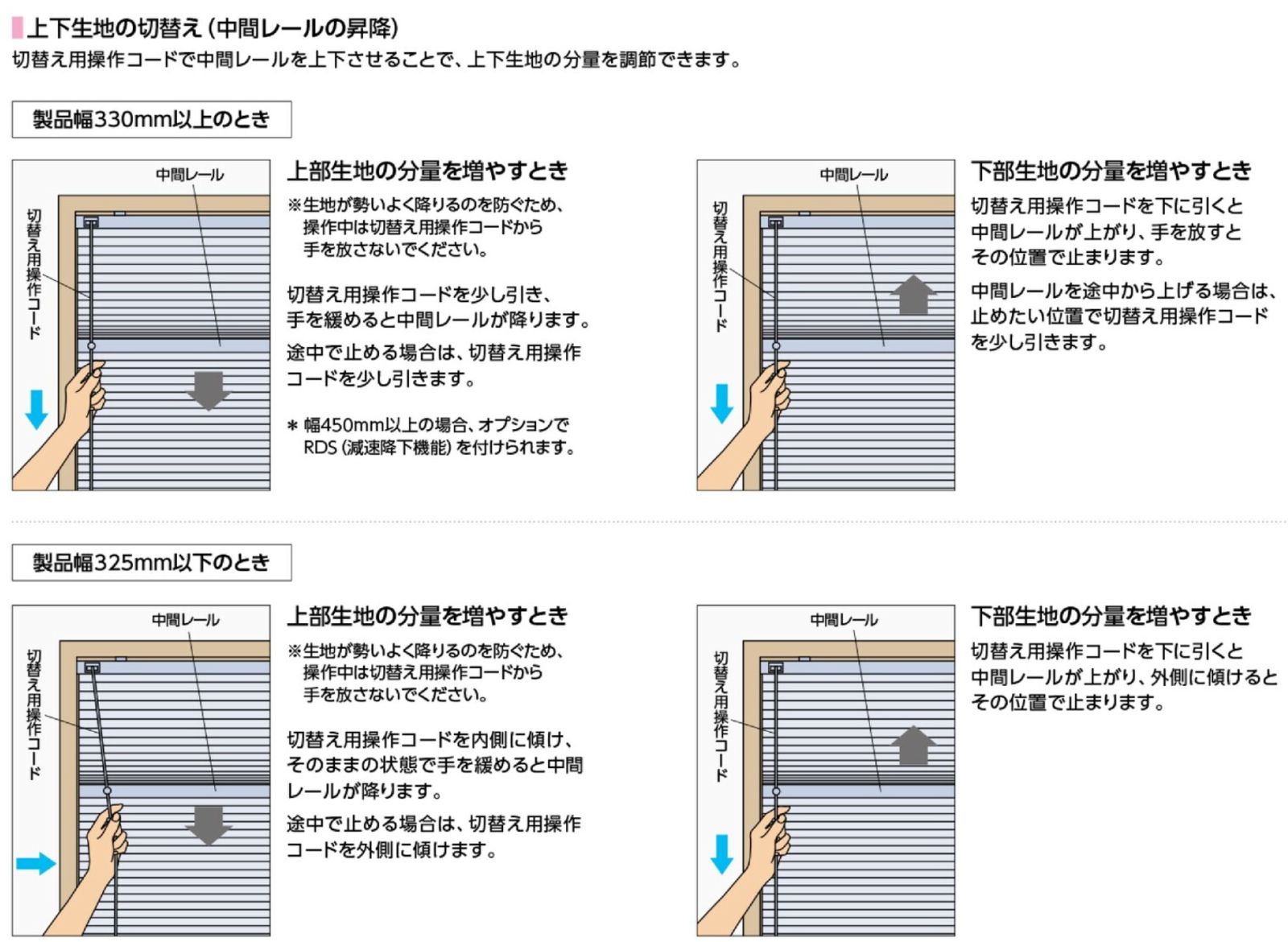 上下生地の切替え（中間レールの昇降）
切替え用操作コードで中間レールを上下させることで、上下生地の分量を調節できます。

製品幅330mm以上のとき

中間レール
切替え用操作コード

上部生地の分量を増やすとき
※生地が勢いよく降りるのを防ぐため、操作中は切替え用操作コードから手を放さないでください。

切替え用操作コードを少し引き、手を緩めると中間レールが降ります。

途中で止める場合は、切替え用操作コードを少し引きます。

＊幅450mm以上の場合、オプションでRDS（減速降下機能）を付けられます。

中間レール
切替え用操作コード

下部生地の分量を増やすとき
切替え用操作コードを下に引くと中間レールが上がり、手を放すとその位置で止まります。

中間レールを途中から上げる場合は、止めたい位置で切替え用操作コードを少し引きます。

製品幅325mm以下のとき

中間レール
切替え用操作コード

上部生地の分量を増やすとき
※生地が勢いよく降りるのを防ぐため、操作中は切替え用操作コードから手を放さないでください。

切替え用操作コードを内側に傾け、そのままの状態で手を緩めると中間レールが降ります。

途中で止める場合は、切替え用操作コードを外側に傾けます。

中間レール
切替え用操作コード

下部生地の分量を増やすとき
切替え用操作コードを下に引くと中間レールが上がり、外側に傾けるとその位置で止まります。