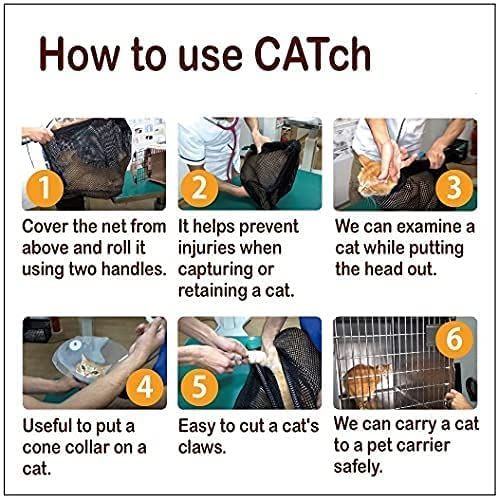 How to use CATch

1
Cover the net from above and roll it using two handles.

2
It helps prevent injuries when capturing or retaining a cat.

3
We can examine a cat while putting the head out.

4
Useful to put a cone collar on a cat.

5
Easy to cut a cat's claws.

6
We can carry a cat to a pet carrier safely.