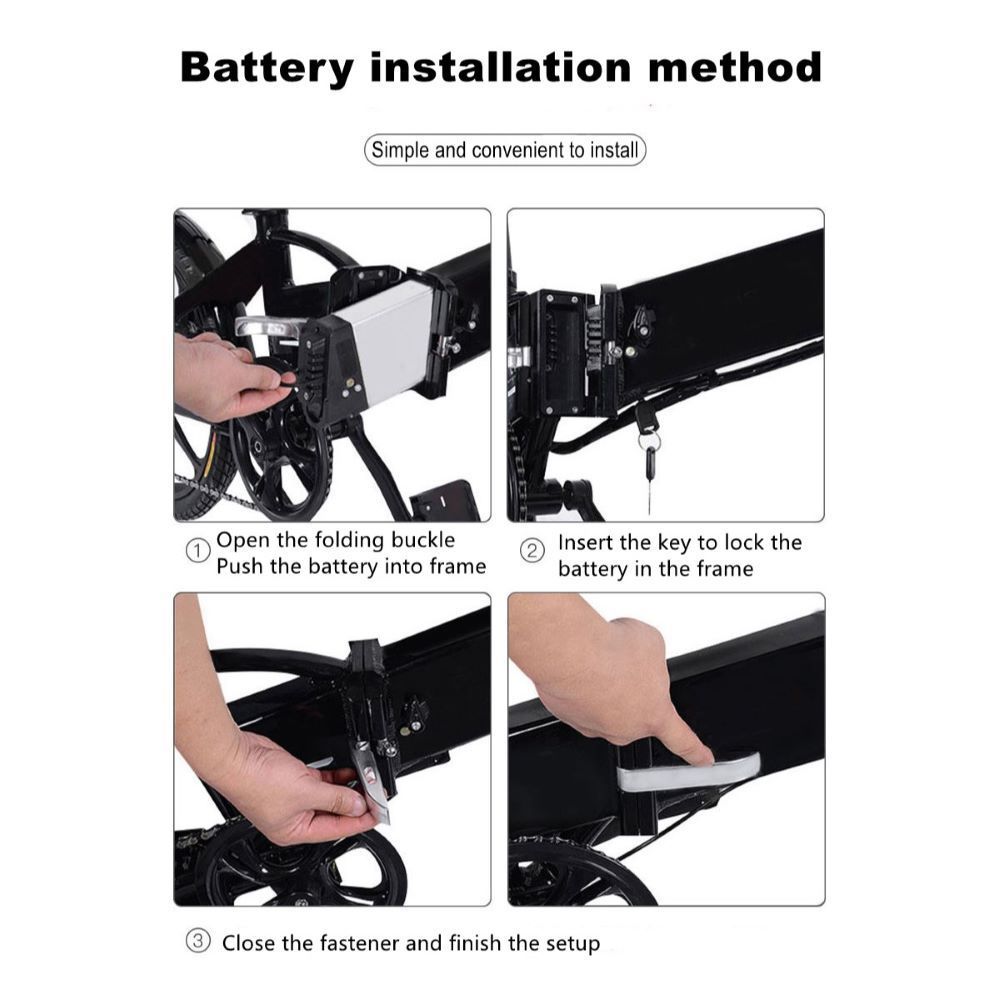 Battery installation method

Simple and convenient to install

① Open the folding buckle
Push the battery into frame

② Insert the key to lock the battery in the frame

③ Close the fastener and finish the setup