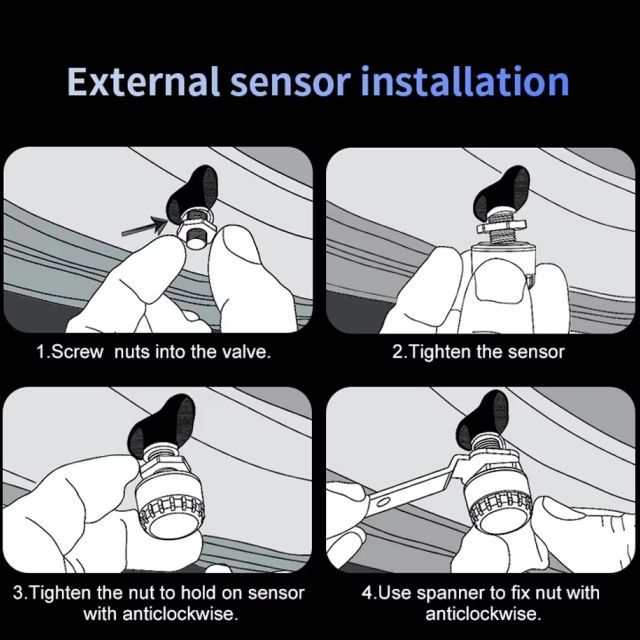 External sensor installation

1.Screw  nuts into the valve.

2.Tighten the sensor

3.Tighten the nut to hold on sensor with anticlockwise.

4.Use spanner to fix nut with anticlockwise.