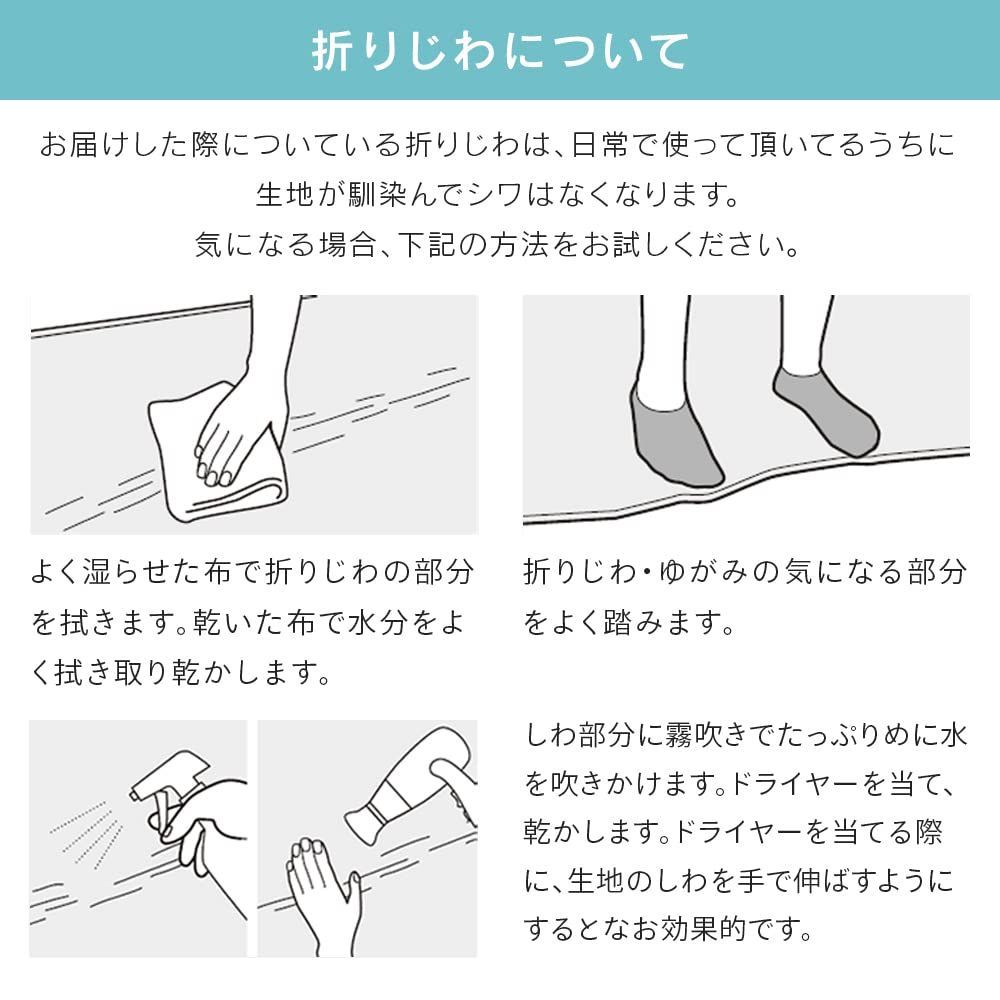 折りじわについて

お届けした際についている折りじわは、日常で使って頂いてるうちに生地が馴染んでシワはなくなります。
気になる場合、下記の方法をお試しください。

よく湿らせた布で折りじわの部分を拭きます。乾いた布で水分をよく拭き取り乾かします。

折りじわ・ゆがみの気になる部分をよく踏みます。

しわ部分に霧吹きでたっぷりめに水を吹きかけます。ドライヤーを当て、乾かします。ドライヤーを当てる際に、生地のしわを手で伸ばすようにするとなお効果的です。