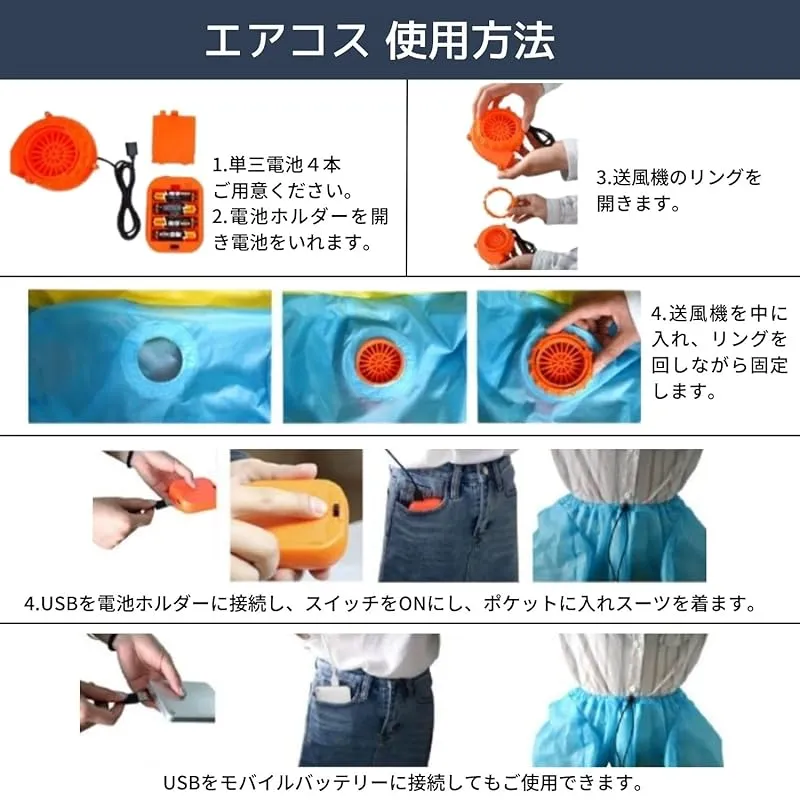 エアコス 使用方法

1.単三電池４本ご用意ください。
2.電池ホルダーを開き電池をいれます。

3.送風機のリングを開きます。

4.送風機を中に入れ、リングを回しながら固定します。

4.USBを電池ホルダーに接続し、スイッチをONにし、ポケットに入れスーツを着ます。

USBをモバイルバッテリーに接続してもご使用できます。