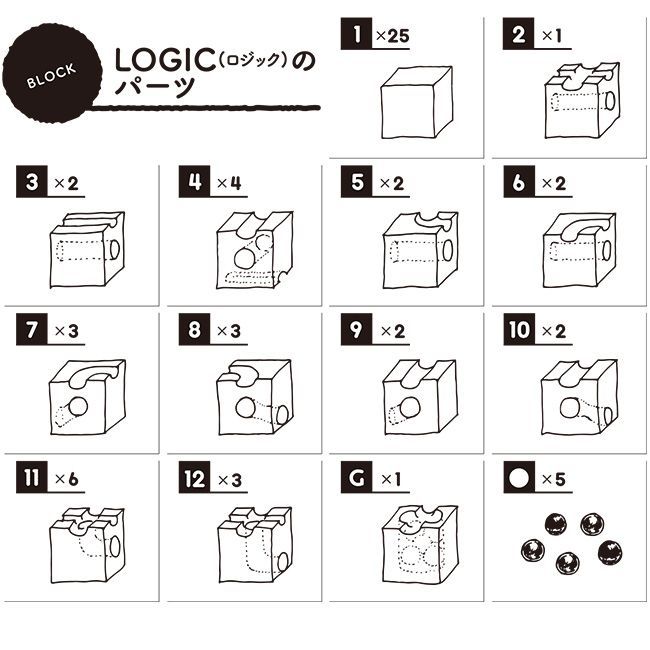 BLOCK

LOGIC（ロジック）のパーツ

1 ×25

2 ×1

3 ×2

4 ×4

5 ×2

6 ×2

7 ×3

8 ×3

9 ×2

10 ×2

11 ×6

12 ×3

G ×1

×5