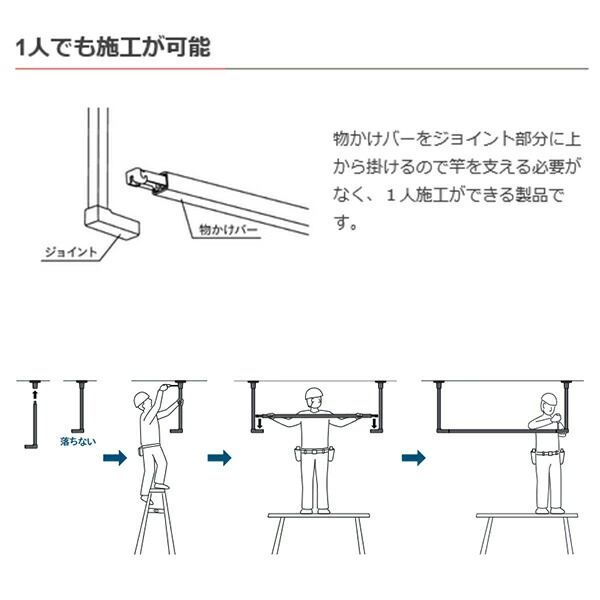 1人でも施工が可能

ジョイント

物かけバー

物かけバーをジョイント部分に上から掛けるので竿を支える必要がなく、１人施工ができる製品です。

落ちない