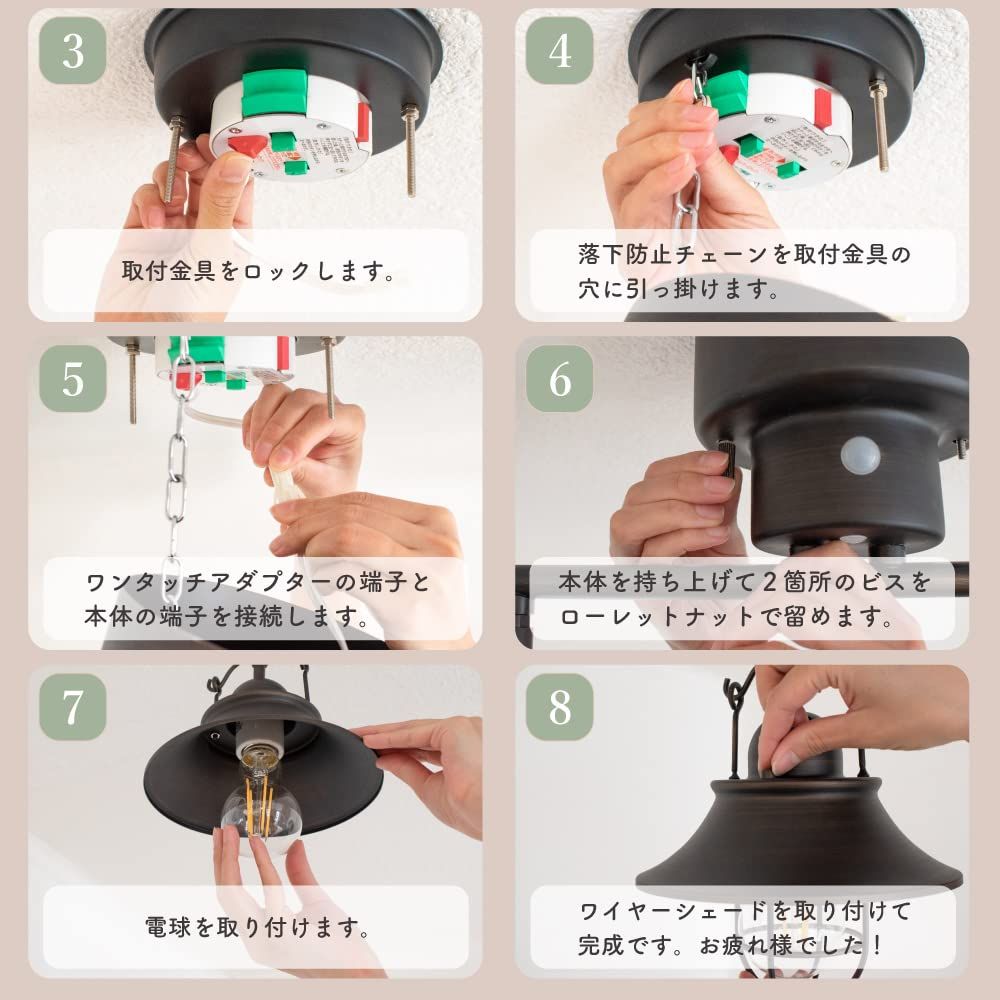 3

取付金具をロックします。

4

落下防止チェーンを取付金具の穴に引っ掛けます。

5

ワンタッチアダプターの端子と本体の端子を接続します。

6

本体を持ち上げて２箇所のビスをローレットナットで留めます。

7

電球を取り付けます。

8

ワイヤーシェードを取り付けて完成です。お疲れ様でした！