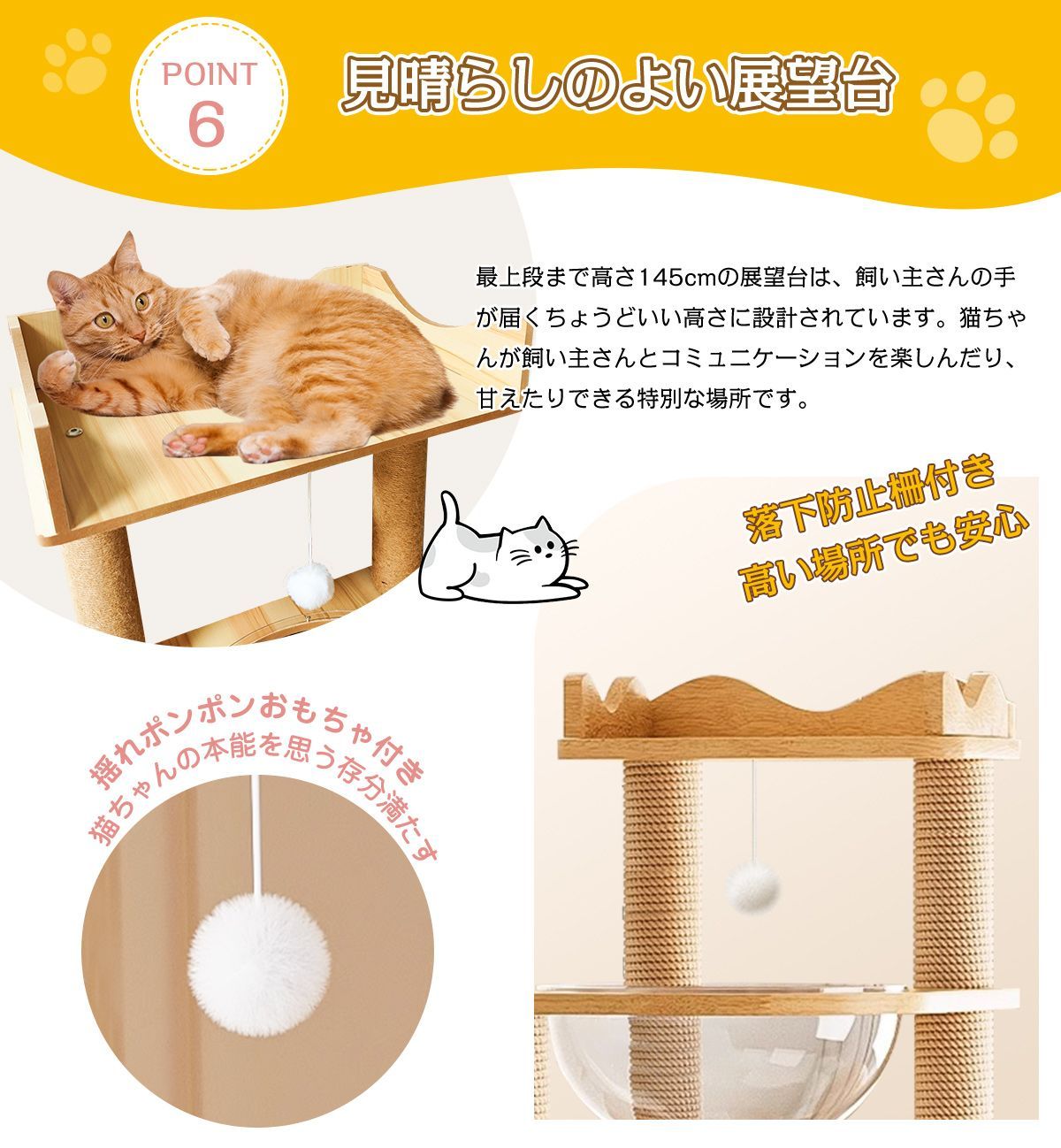 POINT
6

見晴らしのよい展望台

最上段まで高さ145cmの展望台は、飼い主さんの手が届くちょうどいい高さに設計されています。猫ちゃんが飼い主さんとコミュニケーションを楽しんだり、甘えたりできる特別な場所です。

落下防止柵付き
高い場所でも安心

揺れポンポンおもちゃ付き
猫ちゃんの本能を思う存分満たす