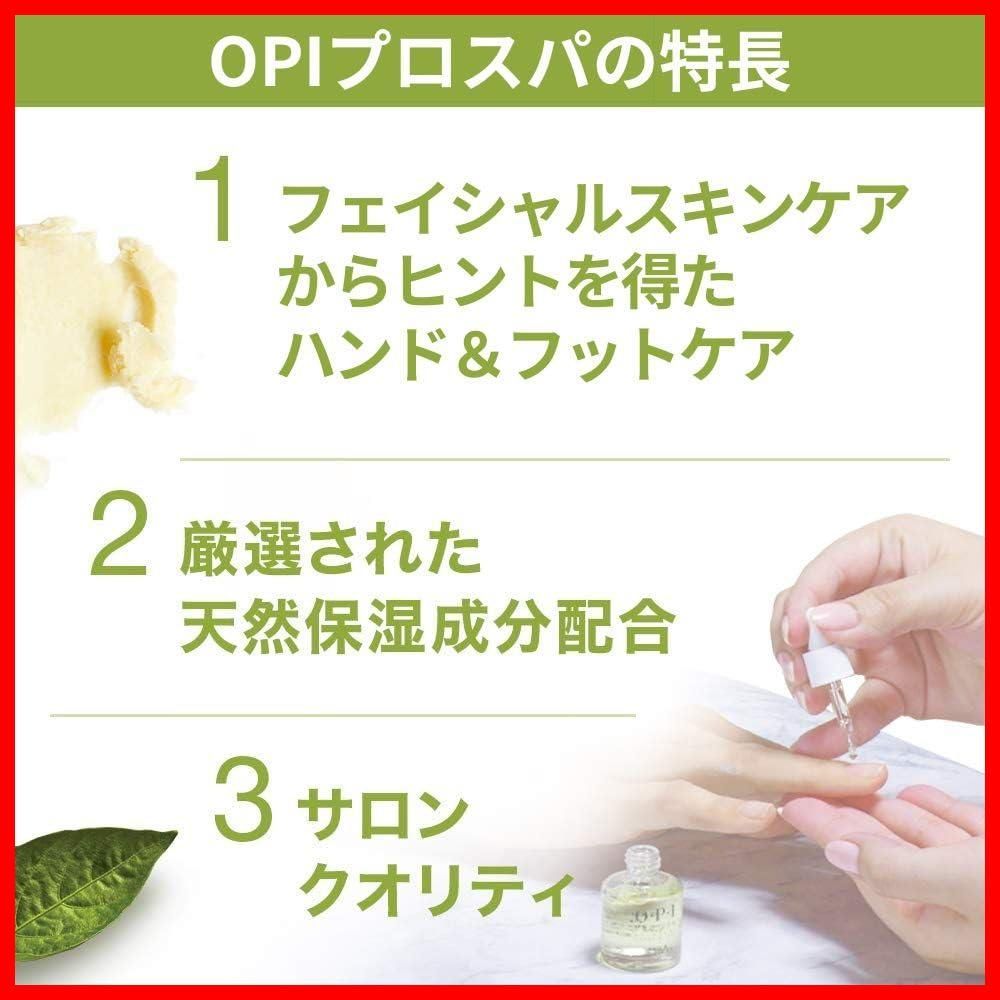 OPIプロスパの特長

1 フェイシャルスキンケアからヒントを得たハンド＆フットケア

2 厳選された天然保湿成分配合

3 サロンクオリティ

O·P·I