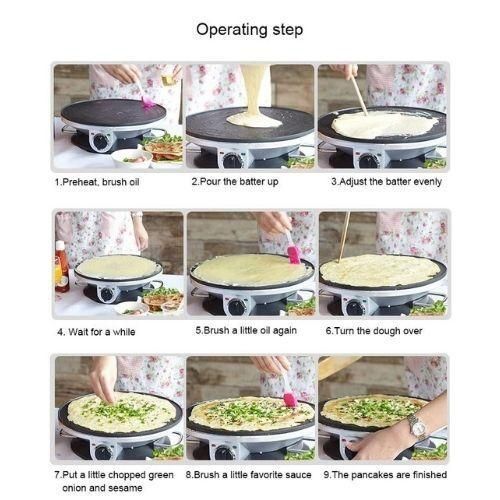 Operating step

1.Preheat, brush oil

2.Pour the batter up

3.Adjust the batter evenly

4. Wait for a while

5.Brush a little oil again

6.Turn the dough over

7.Put a little chopped green onion and sesame

8.Brush a little favorite sauce

9.The pancakes are finished