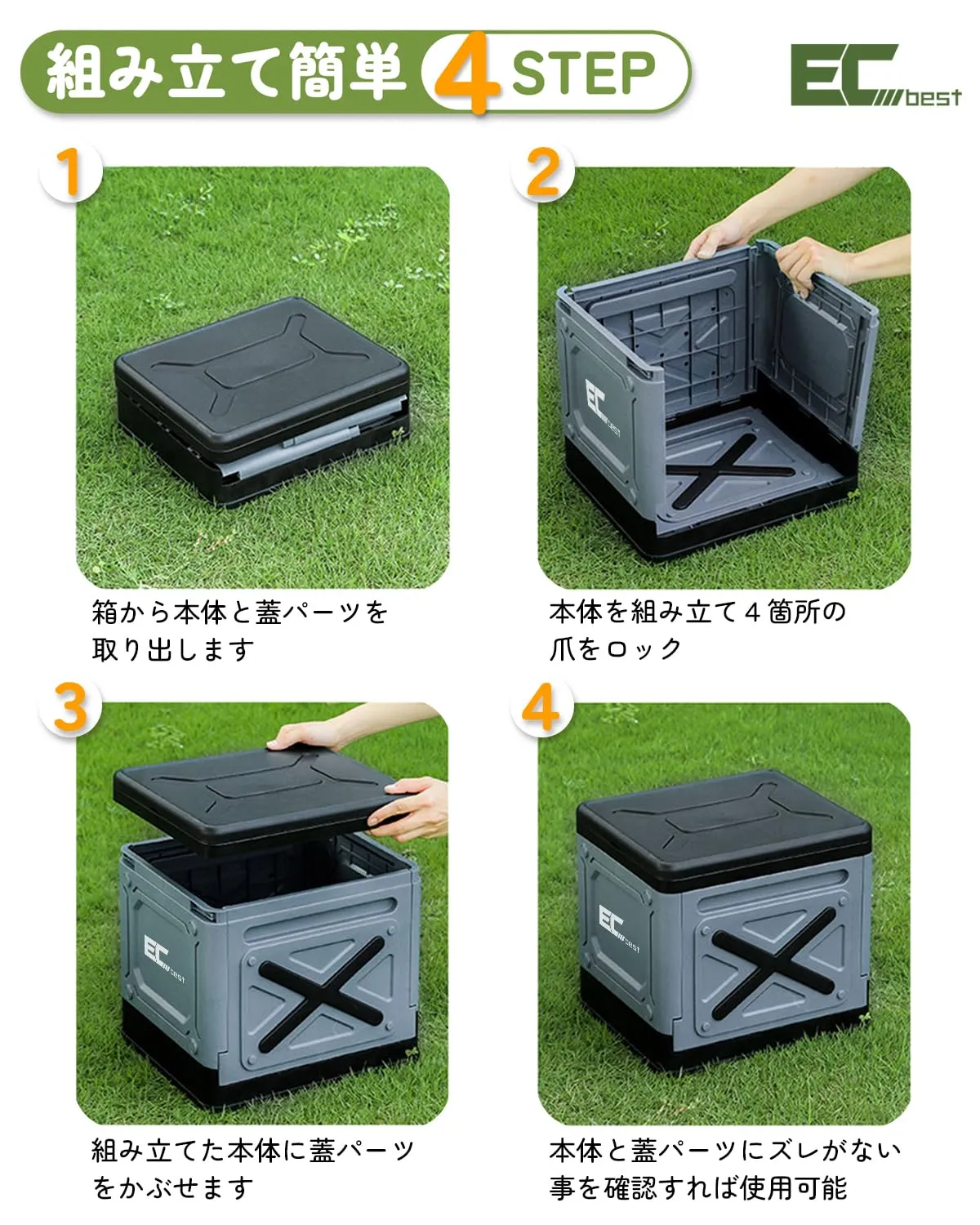 組み立て簡単 4 STEP

EC best

1

箱から本体と蓋パーツを取り出します

2

EC best

本体を組み立て４箇所の爪をロック

3

EC best

組み立てた本体に蓋パーツをかぶせます

4

EC best

本体と蓋パーツにズレがない事を確認すれば使用可能